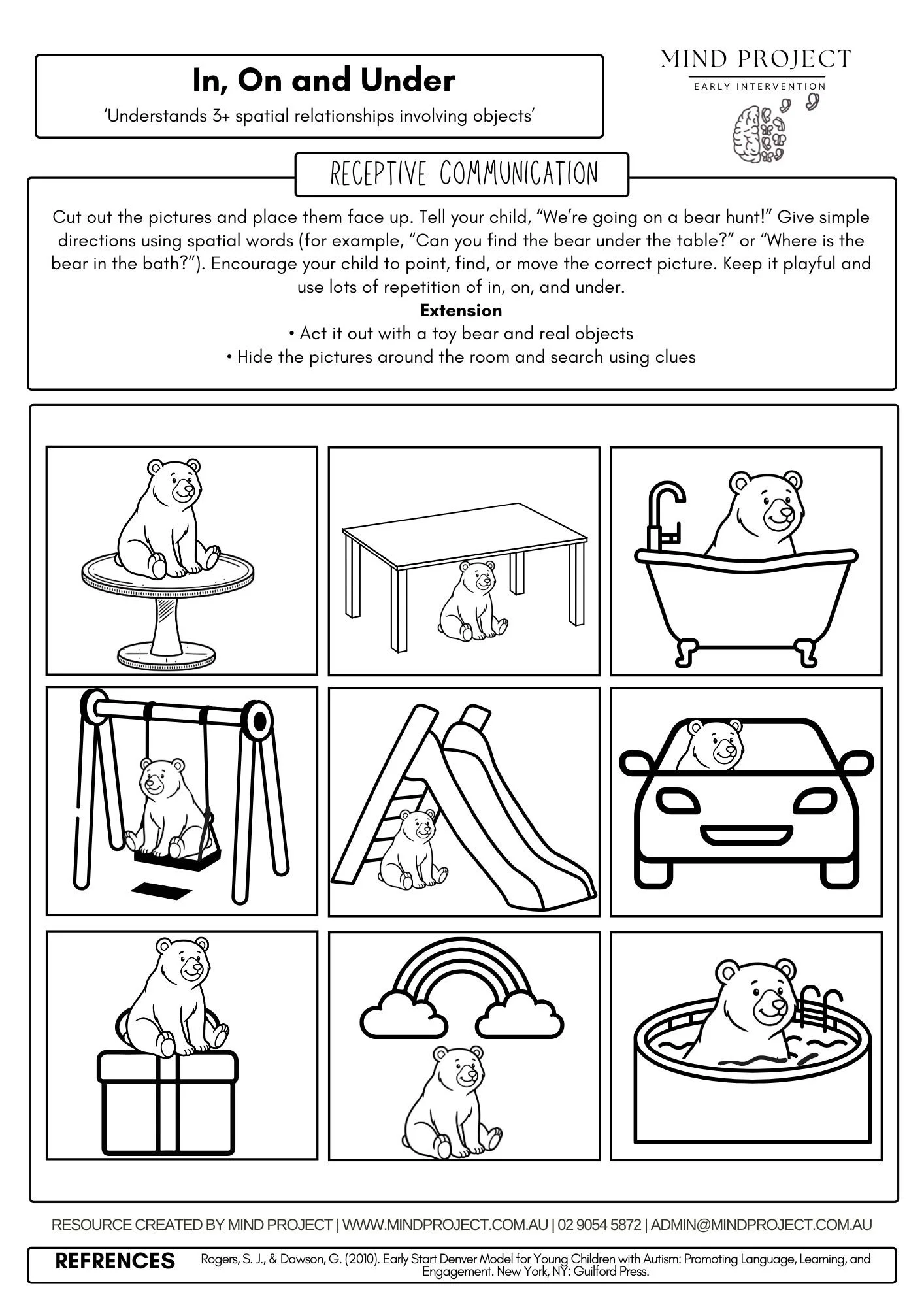 In, On and Under

'Understands 3+ spatial relationships involving objects'

MIND PROJECT
EARLY INTERVENTION

RECEPTIVE COMMUNICATION

Cut out the pictures and place them face up. Tell your child, "We're going on a bear hunt!" Give simple directions using spatial words (for example, "Can you find the bear under the table?" or "Where is the bear in the bath?"). Encourage your child to point, find, or move the correct picture. Keep it playful and use lots of repetition of in, on, and under.

Extension
• Act it out with a toy bear and real objects
• Hide the pictures around the room and search using clues

RESOURCE CREATED BY MIND PROJECT | WWW.MINDPROJECT.COM.AU | 02 9054 5872 | ADMIN@MINDPROJECT.COM.AU

REFRENCES Rogers, S. J., & Dawson, G. (2010). Early Start Denver Model for Young Children with Autism: Promoting Language, Learning, and Engagement. New York, NY: Guilford Press.