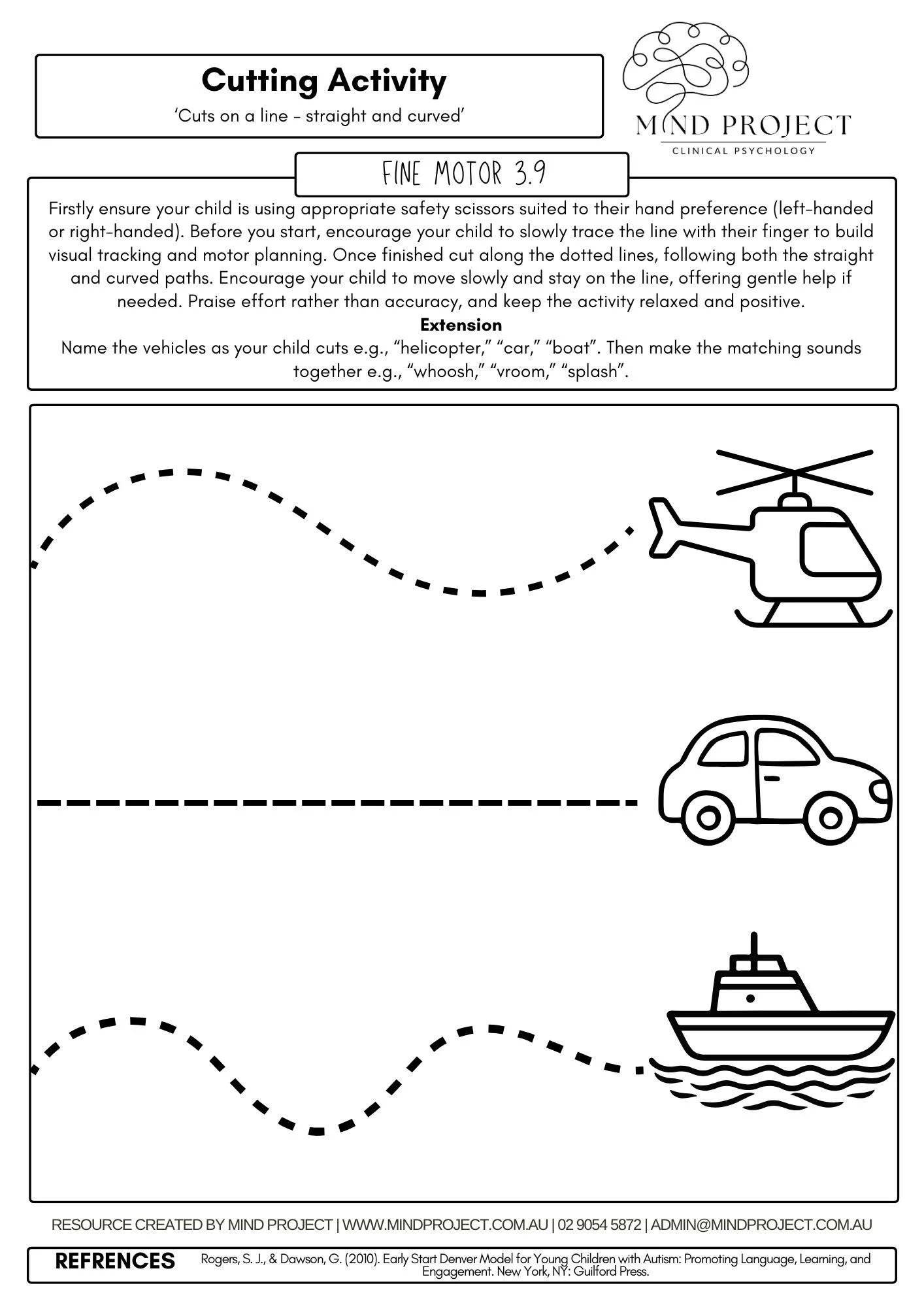 Cutting Activity
'Cuts on a line - straight and curved'

MIND PROJECT
CLINICAL PSYCHOLOGY

FINE MOTOR 3.9

Firstly ensure your child is using appropriate safety scissors suited to their hand preference (left-handed or right-handed). Before you start, encourage your child to slowly trace the line with their finger to build visual tracking and motor planning. Once finished cut along the dotted lines, following both the straight and curved paths. Encourage your child to move slowly and stay on the line, offering gentle help if needed. Praise effort rather than accuracy, and keep the activity relaxed and positive.

Extension

Name the vehicles as your child cuts e.g., "helicopter," "car," "boat". Then make the matching sounds together e.g., "whoosh," "vroom," "splash".

RESOURCE CREATED BY MIND PROJECT | WWW.MINDPROJECT.COM.AU | 02 9054 5872 | ADMIN@MINDPROJECT.COM.AU

REFRENCES Rogers, S. J., & Dawson, G. (2010). Early Start Denver Model for Young Children with Autism: Promoting Language, Learning, and Engagement. New York, NY: Guilford Press.