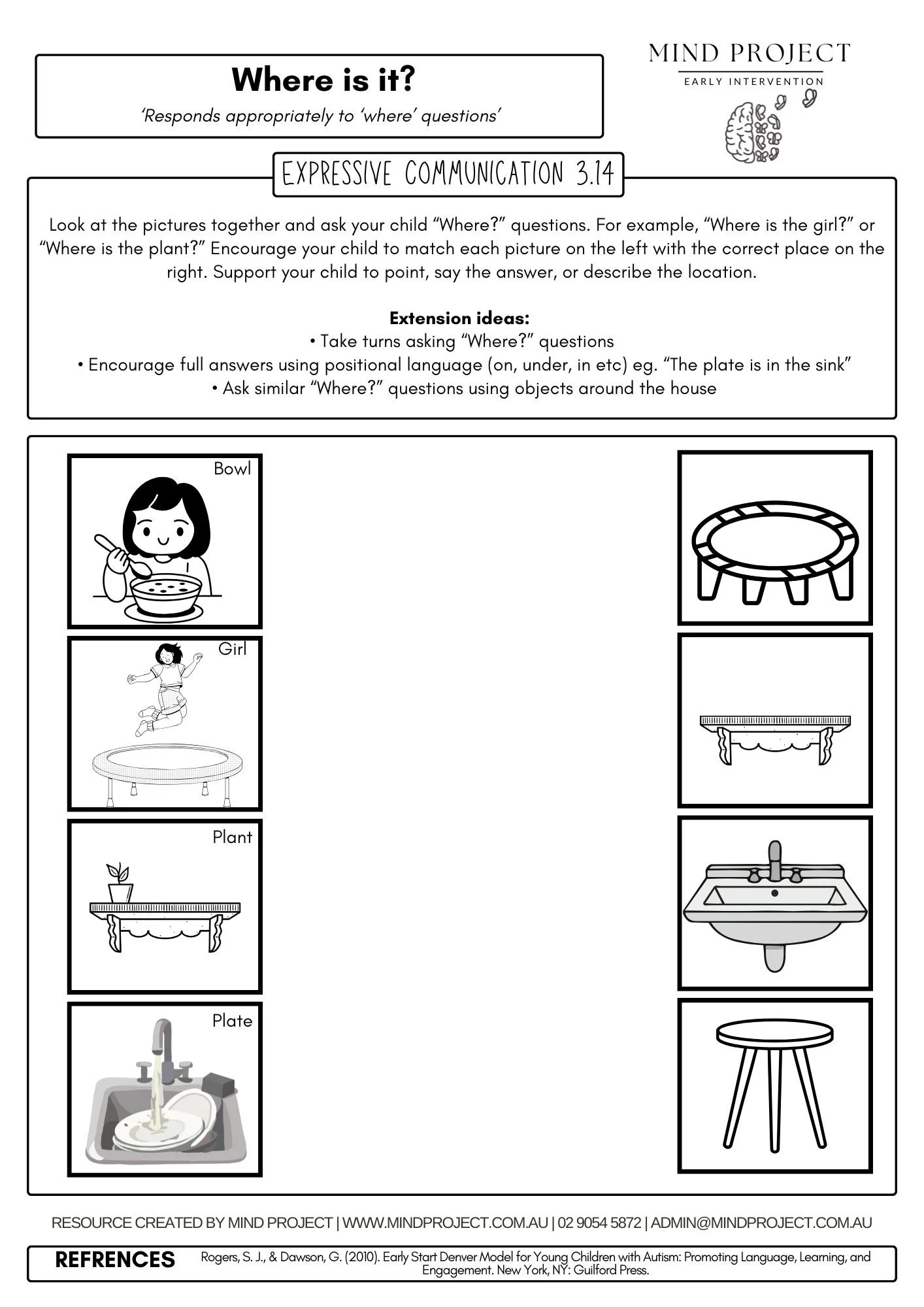 Where is it?
'Responds appropriately to 'where' questions'

MIND PROJECT
EARLY INTERVENTION

EXPRESSIVE COMMUNICATION 3.14

Look at the pictures together and ask your child "Where?" questions. For example, "Where is the girl?" or "Where is the plant?" Encourage your child to match each picture on the left with the correct place on the right. Support your child to point, say the answer, or describe the location.

Extension ideas:
• Take turns asking "Where?" questions
• Encourage full answers using positional language (on, under, in etc) eg. "The plate is in the sink"
• Ask similar "Where?" questions using objects around the house

Bowl

Girl

Plant

Plate

RESOURCE CREATED BY MIND PROJECT | WWW.MINDPROJECT.COM.AU | 02 9054 5872 | ADMIN@MINDPROJECT.COM.AU

REFRENCES Rogers, S. J., & Dawson, G. (2010). Early Start Denver Model for Young Children with Autism: Promoting Language, Learning, and Engagement. New York, NY: Guilford Press.