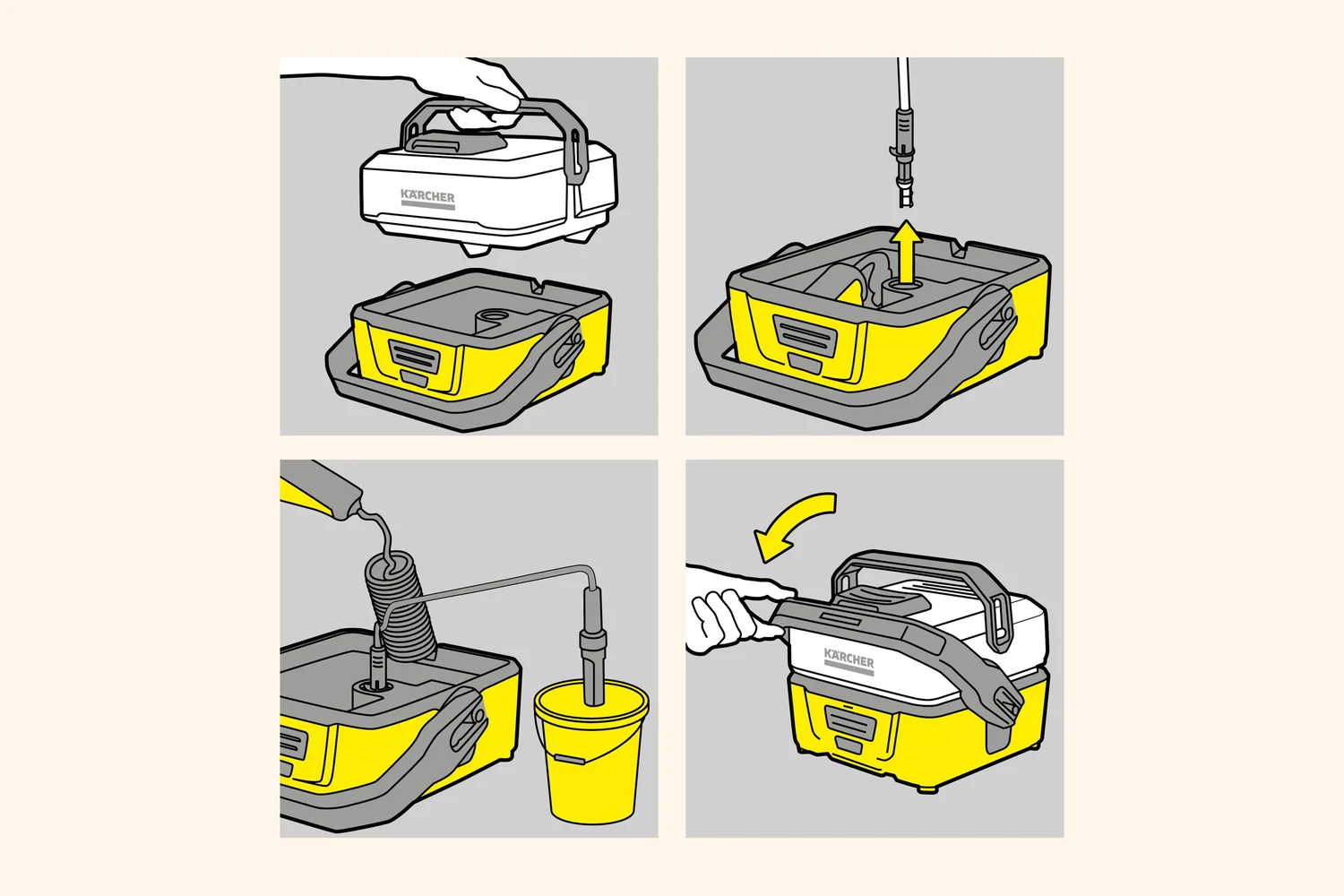 KÄRCHER

KÄRCHER