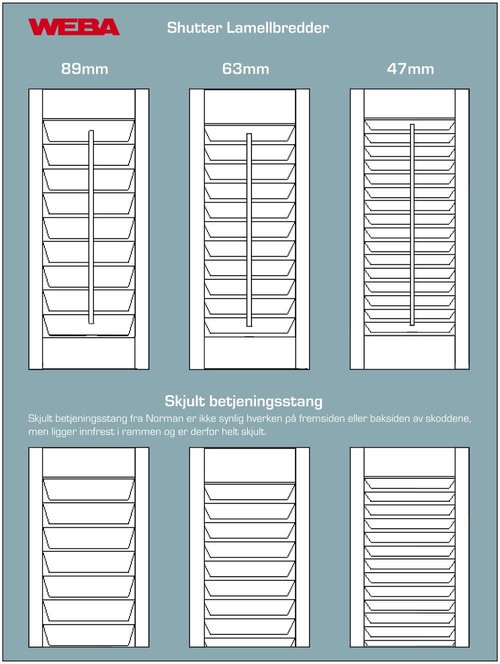 WEBA

Shutter Lamellbredder

89mm

63mm

47mm

Skjult betjeningsstang

Skjult betjeningsstang fra Norman er ikke synlig hverken på fremsiden eller baksiden av skoddene, men ligger innfrest i rammen og er derfor helt skjult.