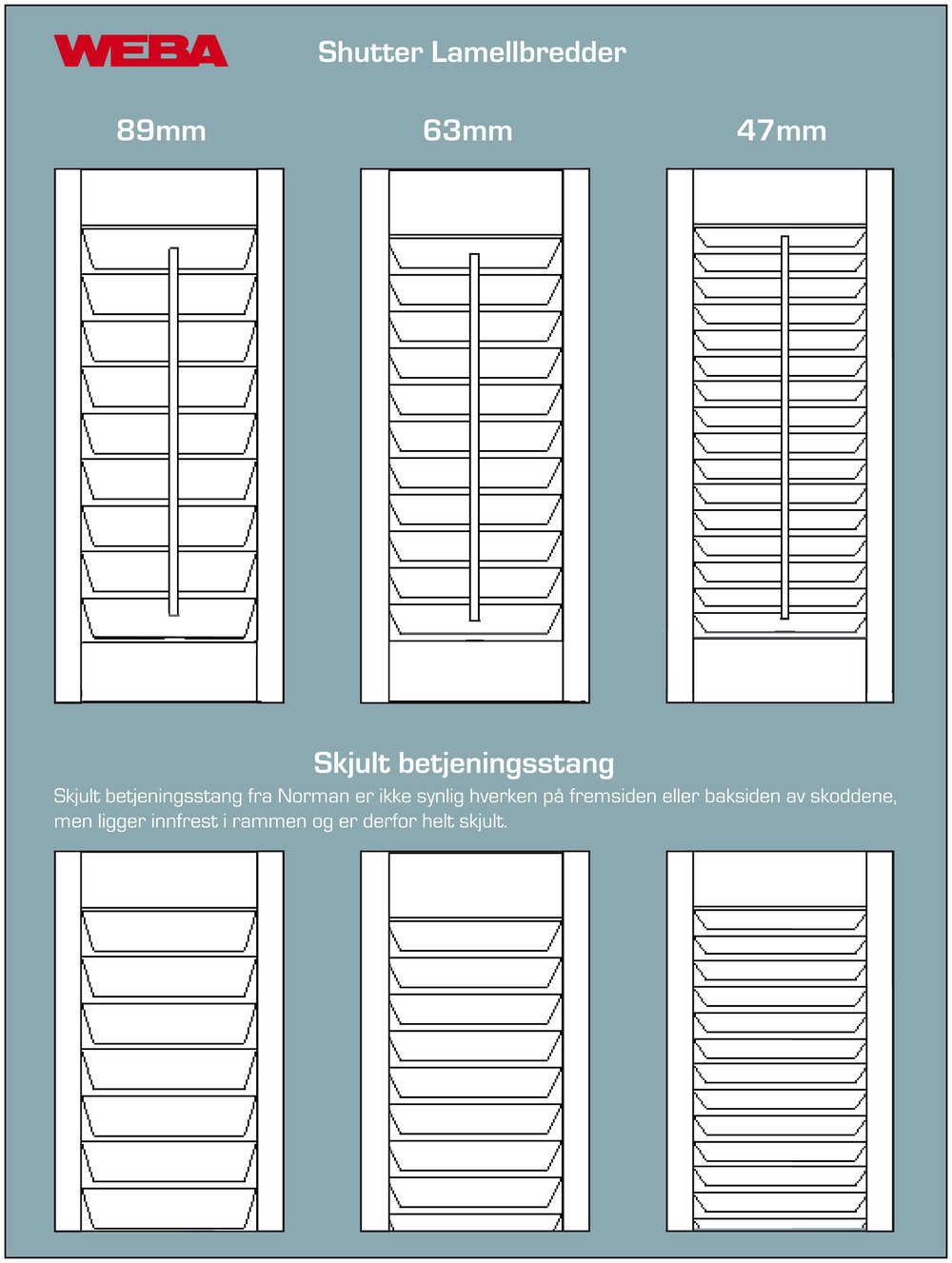 WEBA

Shutter Lamellbredder

89mm

63mm

47mm

Skjult betjeningsstang

Skjult betjeningsstang fra Norman er ikke synlig hverken på fremsiden eller baksiden av skoddene, men ligger innfrest i rammen og er derfor helt skjult.