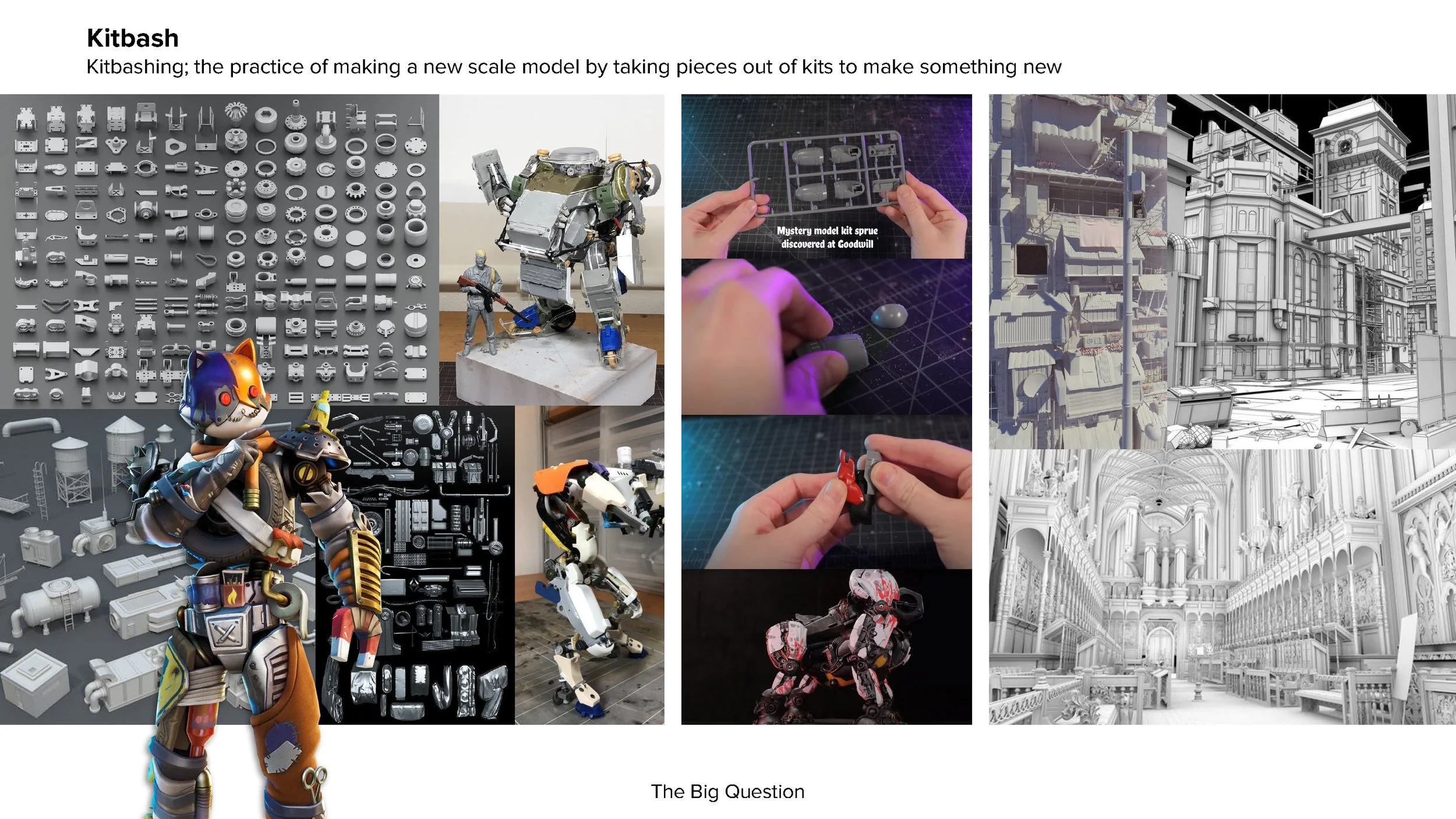 Kitbash
Kitbashing; the practice of making a new scale model by taking pieces out of kits to make something new

Mystery model kit sprue discovered at Goodwill

BURGER

Solan

The Big Question