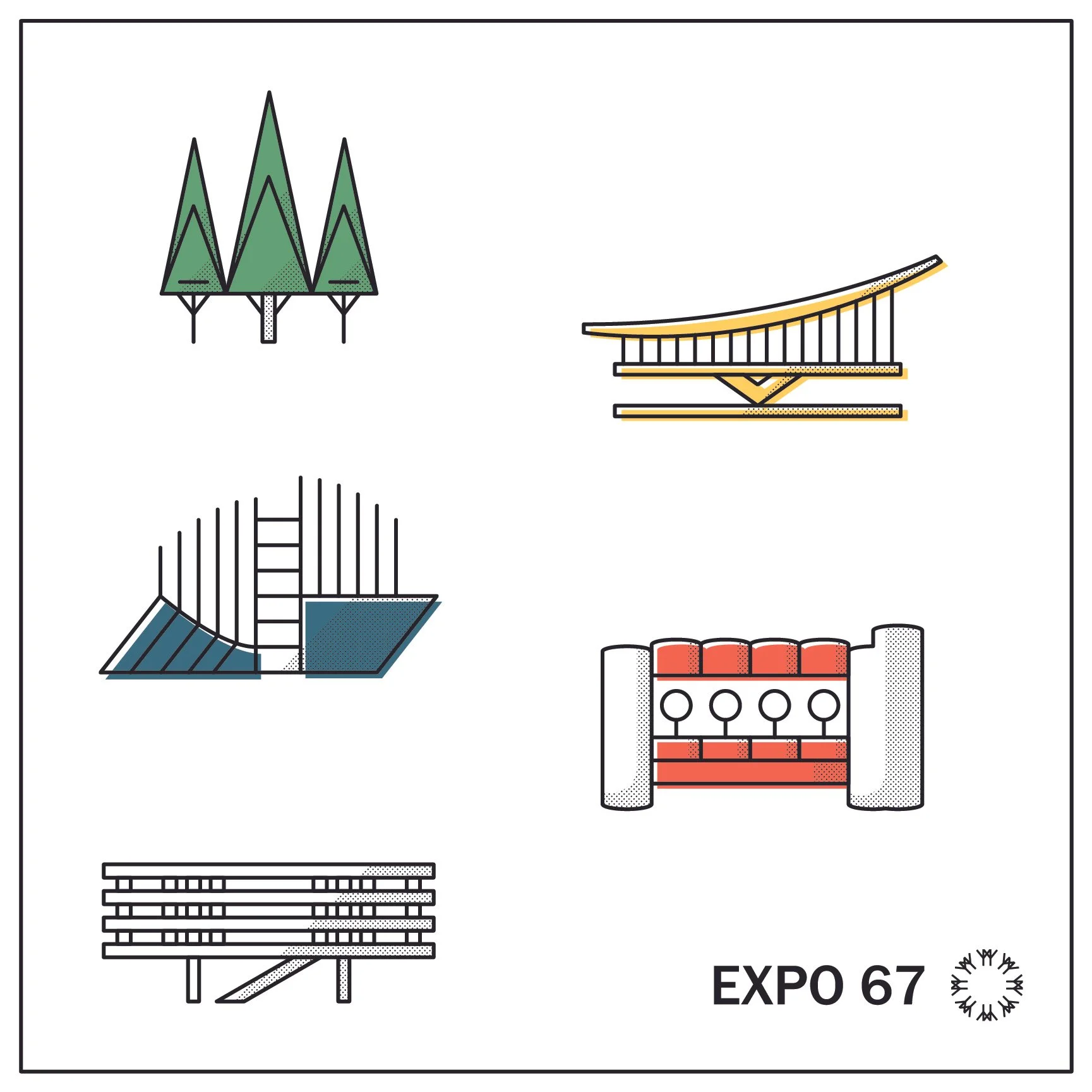 EXPO 67