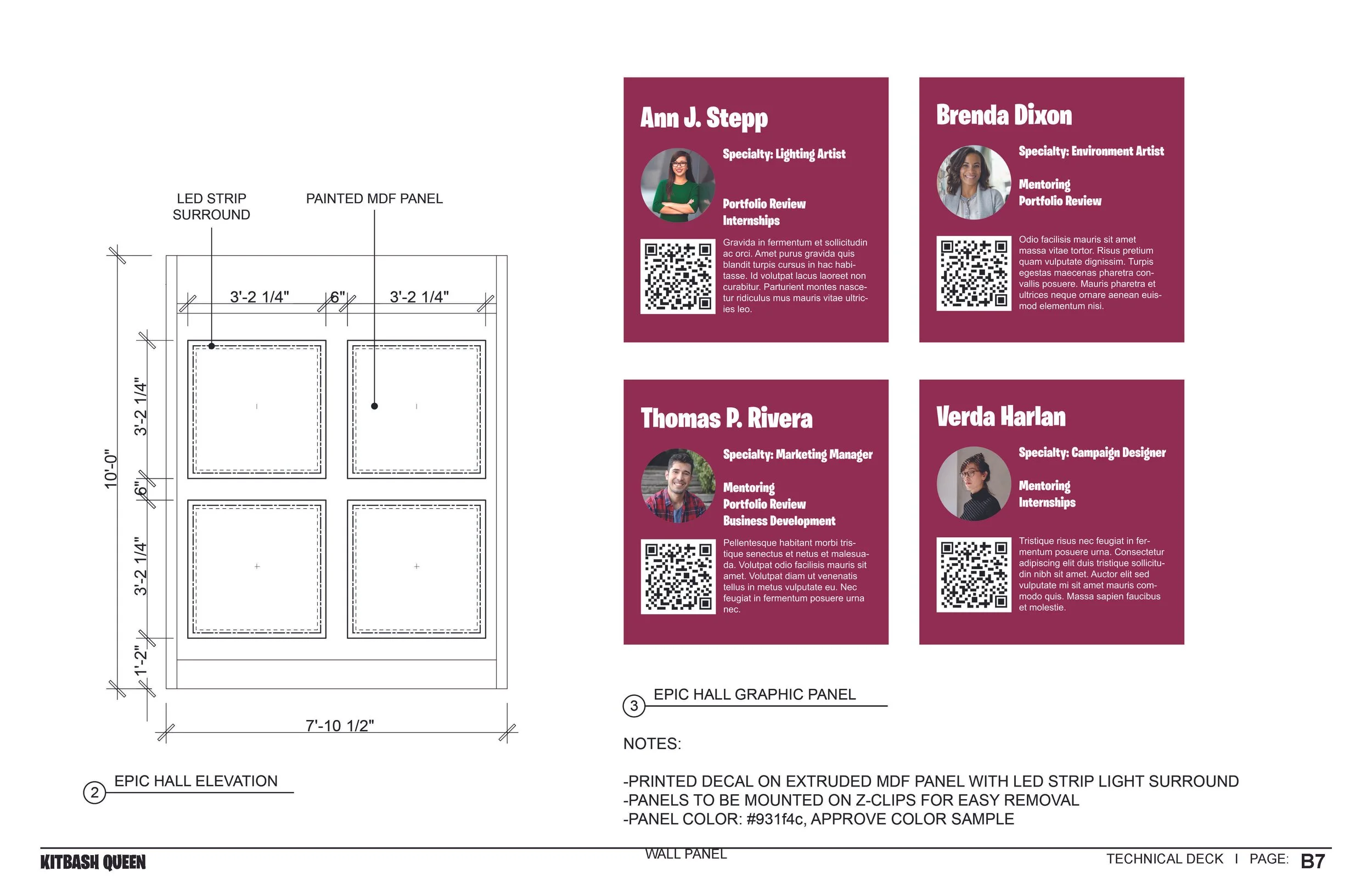 LED STRIP SURROUND

PAINTED MDF PANEL

3'-2 1/4"

6"

3'-2 1/4"

10'-0"

3'-2 1/4"

6"

3'-2 1/4"

1'-2"

7'-10 1/2"

2 EPIC HALL ELEVATION

Ann J. Stepp

Specialty: Lighting Artist

Portfolio Review
Internships

Gravida in fermentum et sollicitudin ac orci. Amet purus gravida quis blandit turpis cursus in hac habitasse. Id volutpat lacus laoreet non curabitur. Parturient montes nascetur ridiculus mus mauris vitae ultricies leo.

Brenda Dixon

Specialty: Environment Artist

Mentoring
Portfolio Review

Odio facilisis mauris sit amet massa vitae tortor. Risus pretium quam vulputate dignissim. Turpis egestas maecenas pharetra convallis posuere. Mauris pharetra et ultrices neque ornare aenean euismod elementum nisi.

Thomas P. Rivera

Specialty: Marketing Manager

Mentoring
Portfolio Review
Business Development

Pellentesque habitant morbi tristique senectus et netus et malesuada. Volutpat odio facilisis mauris sit amet. Volutpat diam ut venenatis tellus in metus vulputate eu. Nec feugiat in fermentum posuere urna nec.

Verda Harlan

Specialty: Campaign Designer

Mentoring
Internships

Tristique risus nec feugiat in fermentum posuere urna. Consectetur adipiscing elit duis tristique sollicitudin nibh sit amet. Auctor elit sed vulputate mi sit amet mauris commodo quis. Massa sapien faucibus et molestie.

3 EPIC HALL GRAPHIC PANEL

NOTES:

-PRINTED DECAL ON EXTRUDED MDF PANEL WITH LED STRIP LIGHT SURROUND
-PANELS TO BE MOUNTED ON Z-CLIPS FOR EASY REMOVAL
-PANEL COLOR: #931f4c, APPROVE COLOR SAMPLE

KITBASH QUEEN

WALL PANEL

TECHNICAL DECK I PAGE: B7