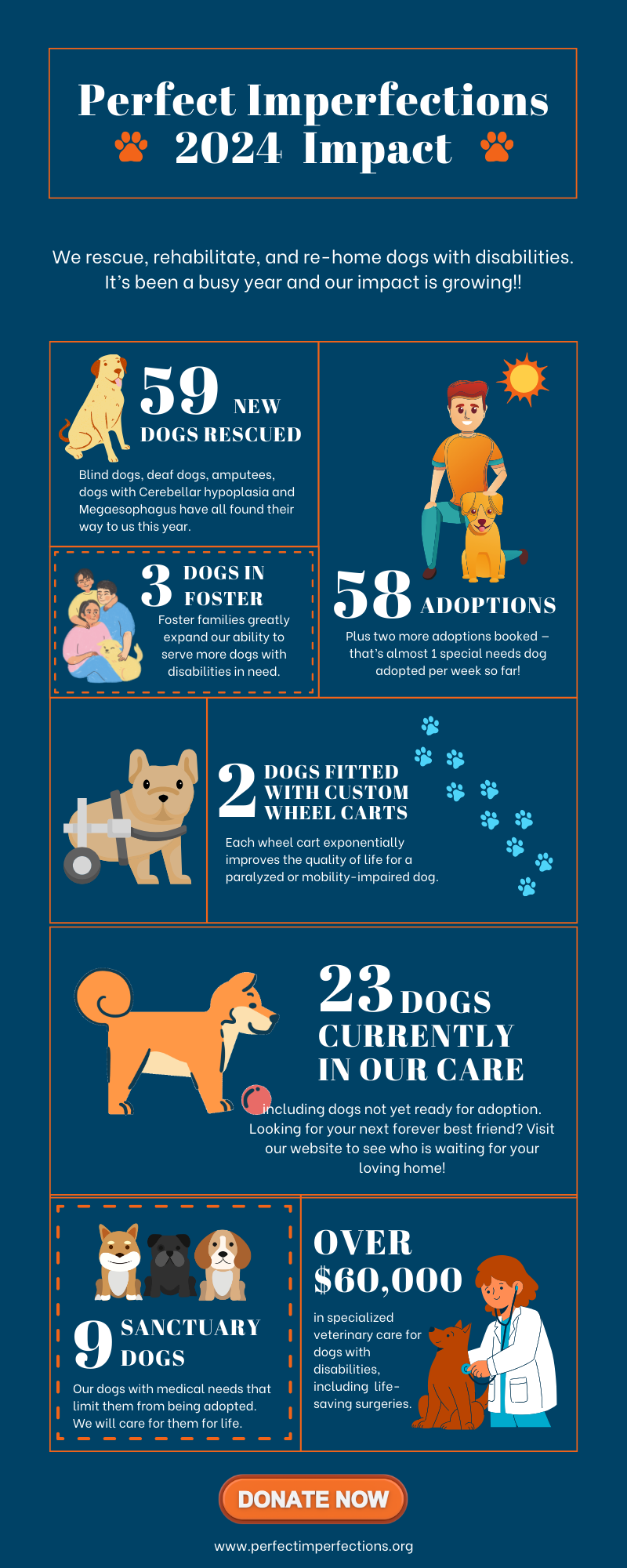 Perfect Imperfections
2024 Impact

We rescue, rehabilitate, and re-home dogs with disabilities. It's been a busy year and our impact is growing!!

59 NEW DOGS RESCUED

Blind dogs, deaf dogs, amputees, dogs with Cerebellar hypoplasia and Megaesophagus have all found their way to us this year.

3 DOGS IN FOSTER

Foster families greatly expand our ability to serve more dogs with disabilities in need.

58 ADOPTIONS

Plus two more adoptions booked – that's almost 1 special needs dog adopted per week so far!

2 DOGS FITTED WITH CUSTOM WHEEL CARTS

Each wheel cart exponentially improves the quality of life for a paralyzed or mobility-impaired dog.

23 DOGS CURRENTLY IN OUR CARE

including dogs not yet ready for adoption. Looking for your next forever best friend? Visit our website to see who is waiting for your loving home!

9 SANCTUARY DOGS

Our dogs with medical needs that limit them from being adopted. We will care for them for life.

OVER $60,000

in specialized veterinary care for dogs with disabilities, including life-saving surgeries.

DONATE NOW

www.perfectimperfections.org