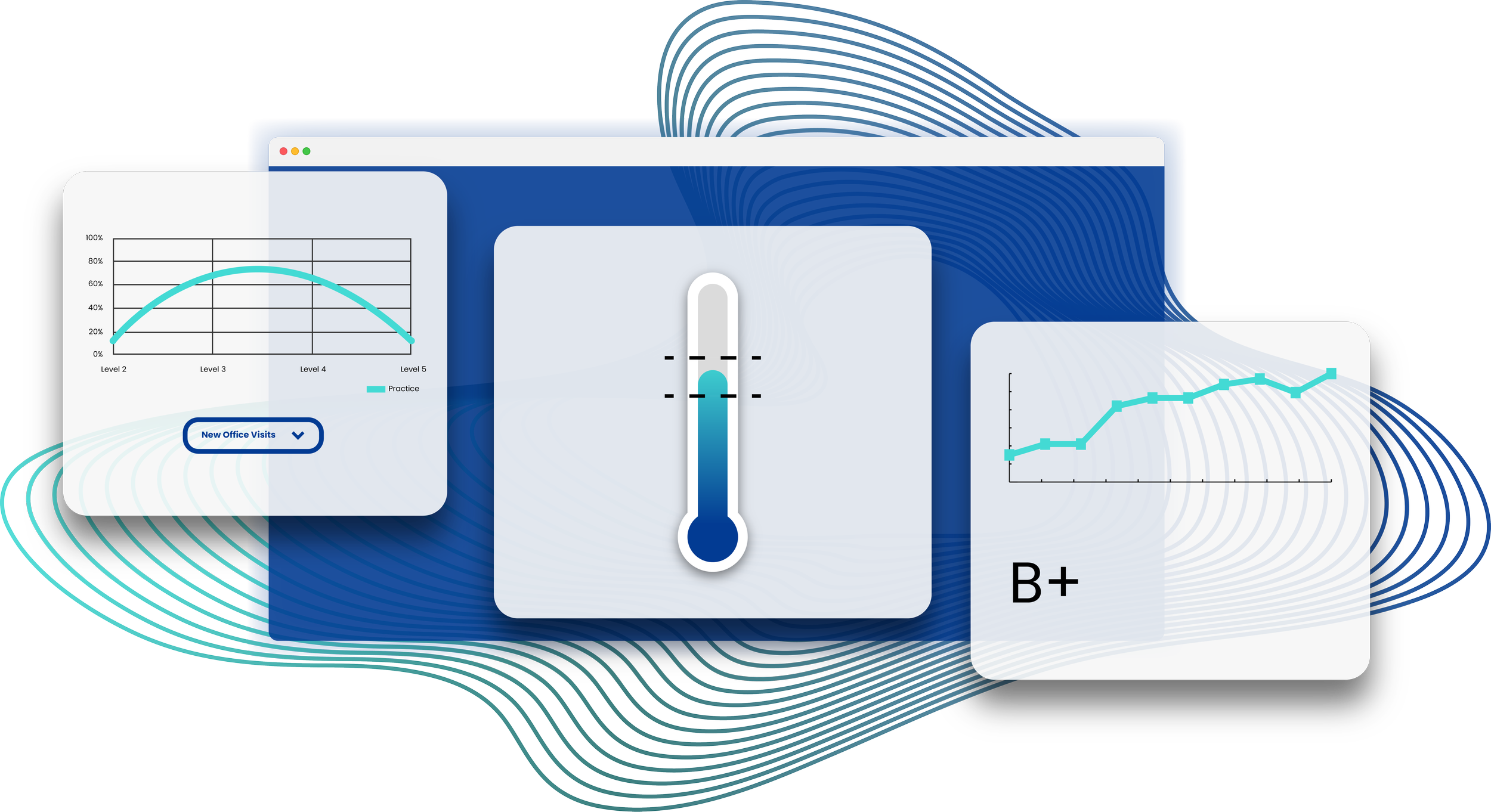 100%
80%
60%
40%
20%
0%
Level 2
Level 3
Level 4
Level 5
Practice

New Office Visits

B+