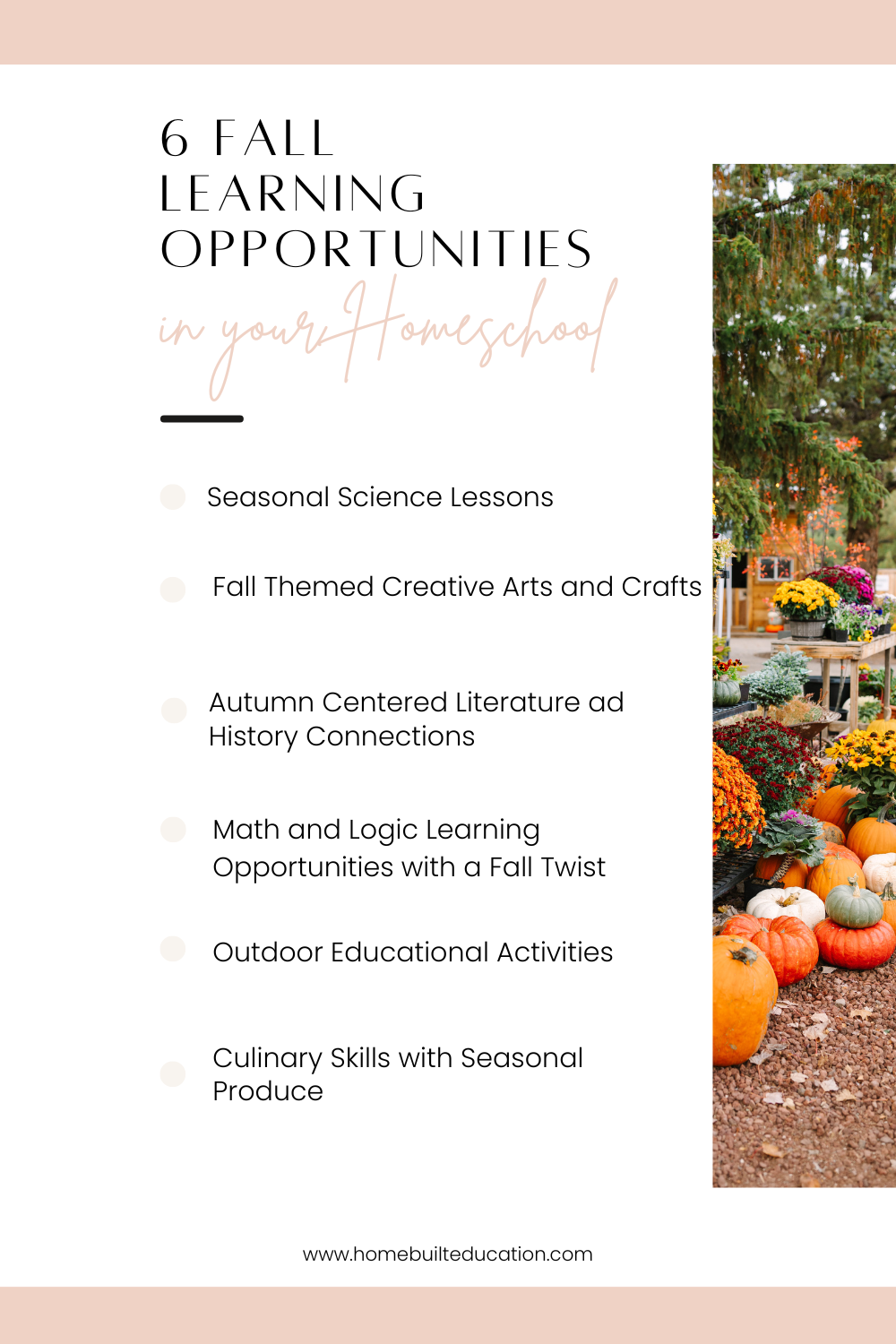 6 FALL LEARNING OPPORTUNITIES

in your Homeschool

Seasonal Science Lessons

Fall Themed Creative Arts and Crafts

Autumn Centered Literature ad History Connections

Math and Logic Learning Opportunities with a Fall Twist

Outdoor Educational Activities

Culinary Skills with Seasonal Produce

www.homebuilteducation.com