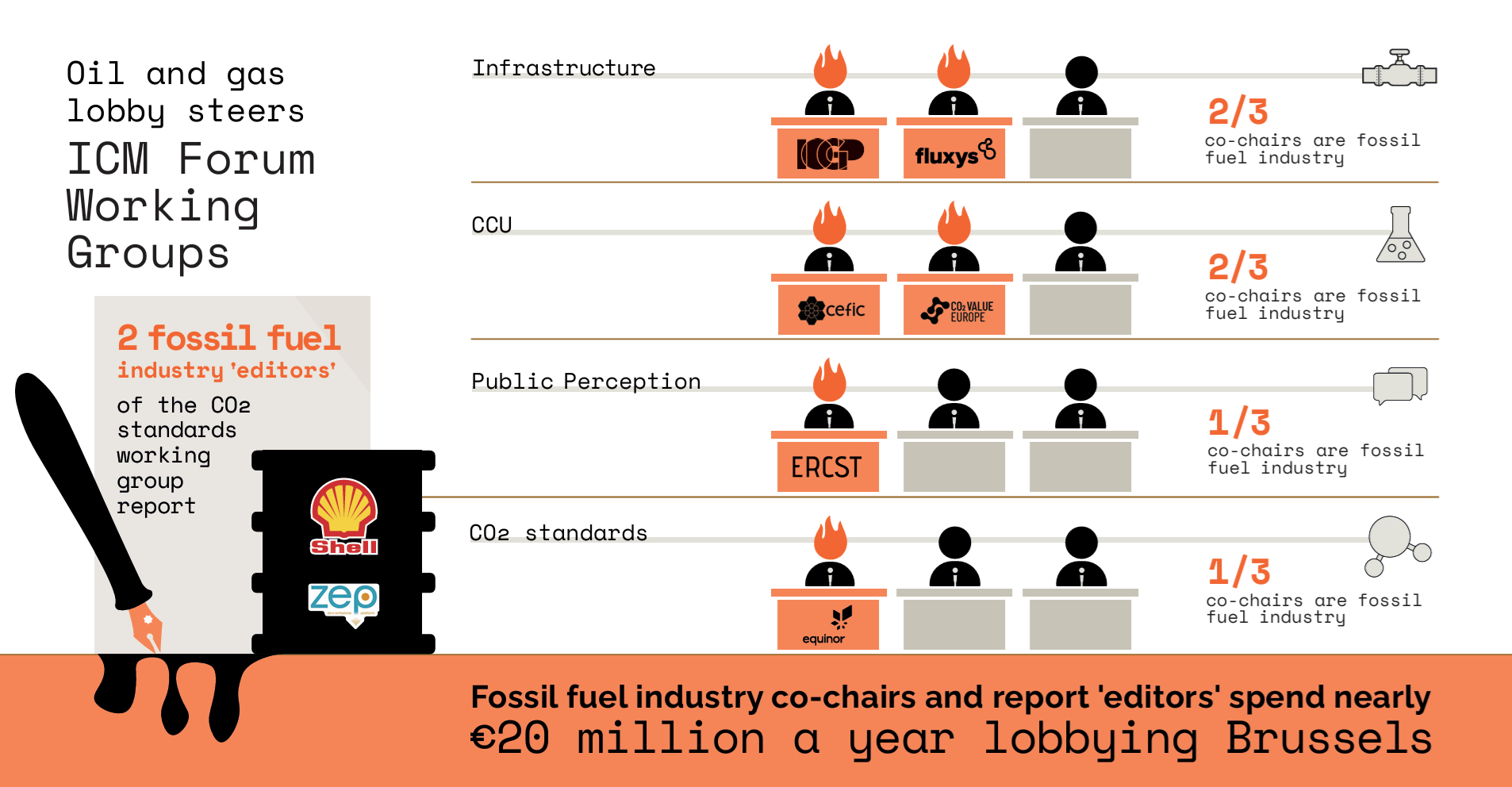 Oil and gas lobby steers

ICM Forum Working Groups

2 fossil fuel industry 'editors'

of the CO2 standards working group report

Shell

zep

Infrastructure

IOGP

fluxys

2/3 co-chairs are fossil fuel industry

CCU

cefic

CO2 VALUE EUROPE

2/3 co-chairs are fossil fuel industry

Public Perception

ERCST

1/3 co-chairs are fossil fuel industry

CO2 standards

equinor

1/3 co-chairs are fossil fuel industry

Fossil fuel industry co-chairs and report 'editors' spend nearly €20 million a year lobbying Brussels