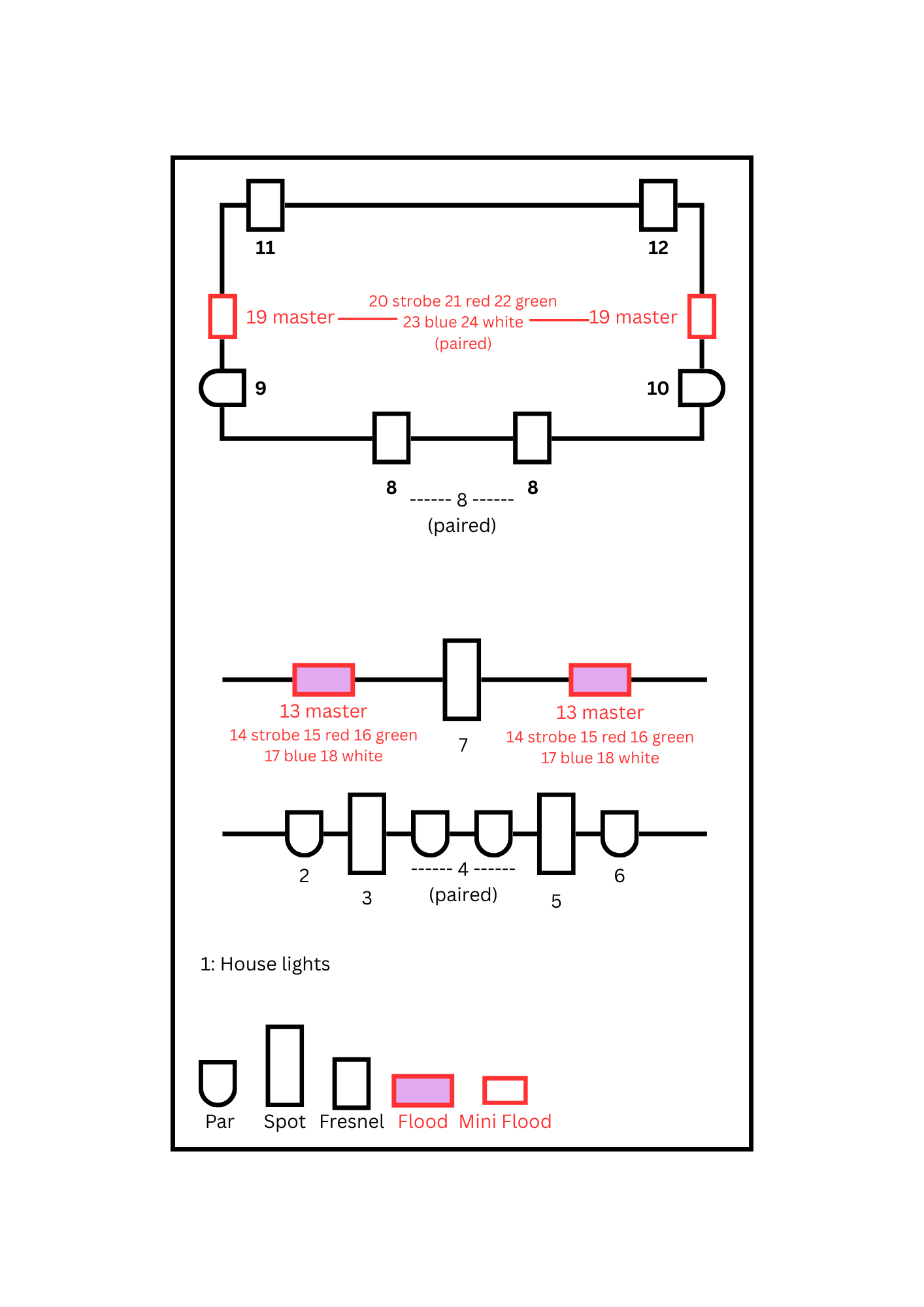 11

12

19 master

20 strobe 21 red 22 green
23 blue 24 white
(paired)

19 master

9

10

8

------ 8 ------
(paired)

8

13 master
14 strobe 15 red 16 green
17 blue 18 white

7

13 master
14 strobe 15 red 16 green
17 blue 18 white

2

3

------ 4 ------
(paired)

5

6

1: House lights

Par Spot Fresnel Flood Mini Flood