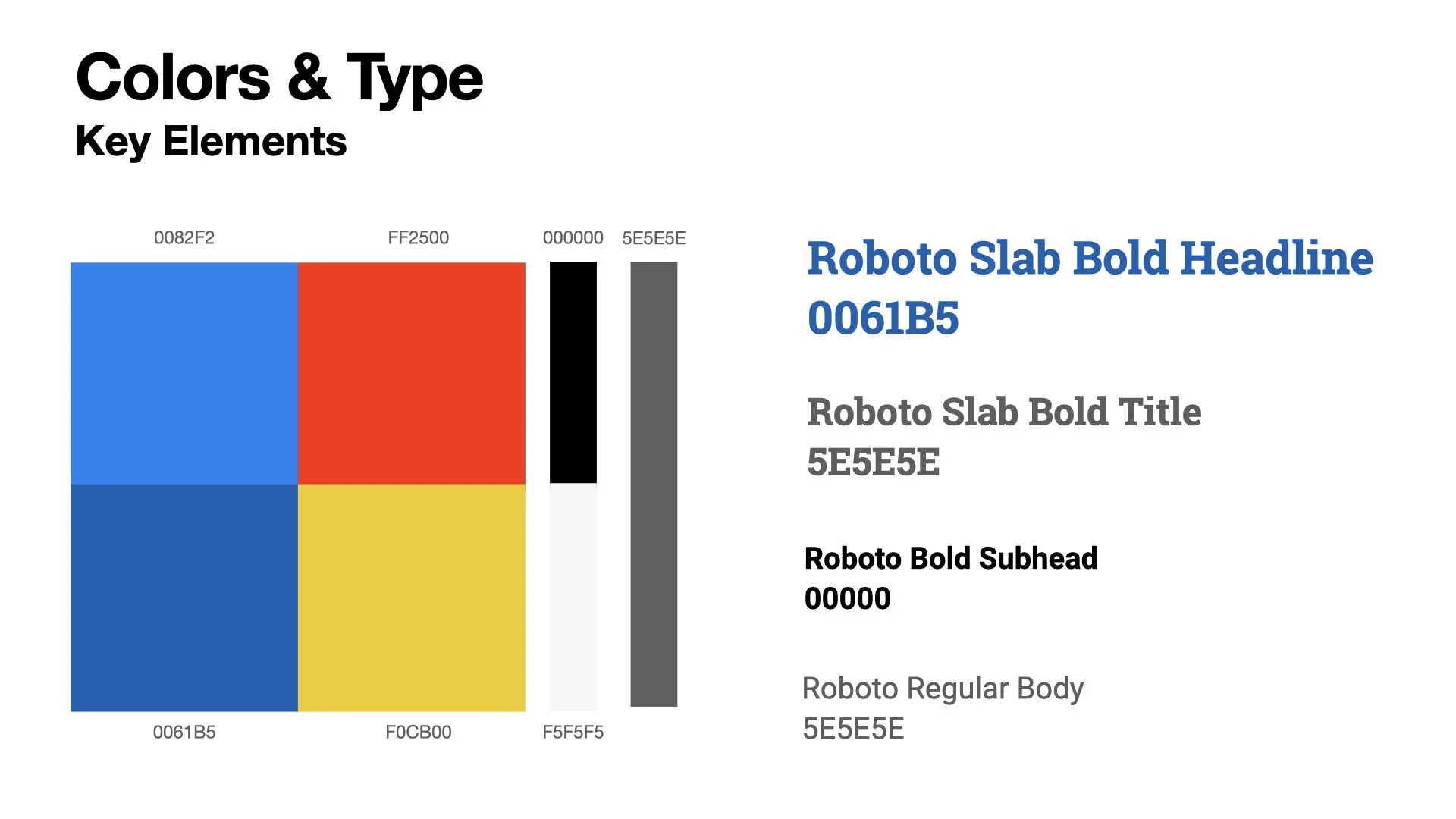 Colors & Type
Key Elements

0082F2

FF2500

000000

5E5E5E

0061B5

F0CB00

F5F5F5

Roboto Slab Bold Headline
0061B5

Roboto Slab Bold Title
5E5E5E

Roboto Bold Subhead
00000

Roboto Regular Body
5E5E5E