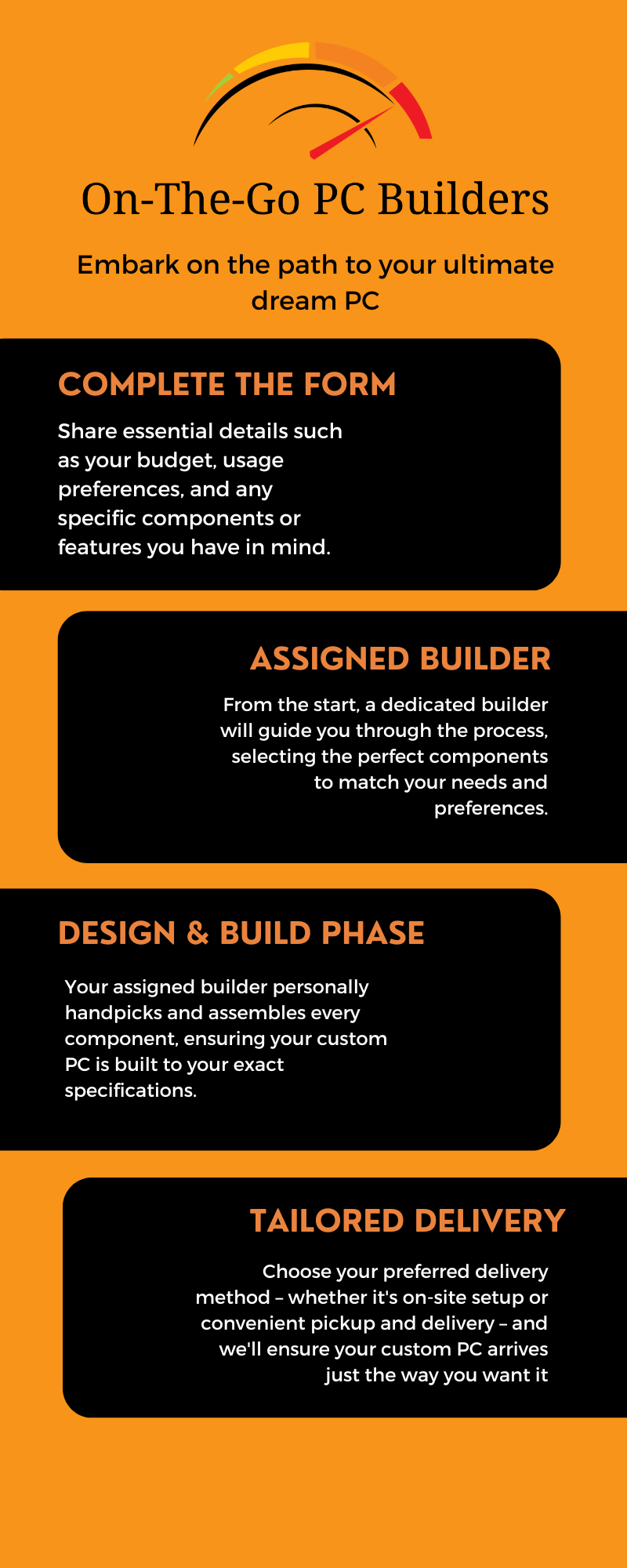 On-The-Go PC Builders

Embark on the path to your ultimate dream PC

COMPLETE THE FORM

Share essential details such as your budget, usage preferences, and any specific components or features you have in mind.

ASSIGNED BUILDER

From the start, a dedicated builder will guide you through the process, selecting the perfect components to match your needs and preferences.

DESIGN & BUILD PHASE

Your assigned builder personally handpicks and assembles every component, ensuring your custom PC is built to your exact specifications.

TAILORED DELIVERY

Choose your preferred delivery method – whether it's on-site setup or convenient pickup and delivery – and we'll ensure your custom PC arrives just the way you want it