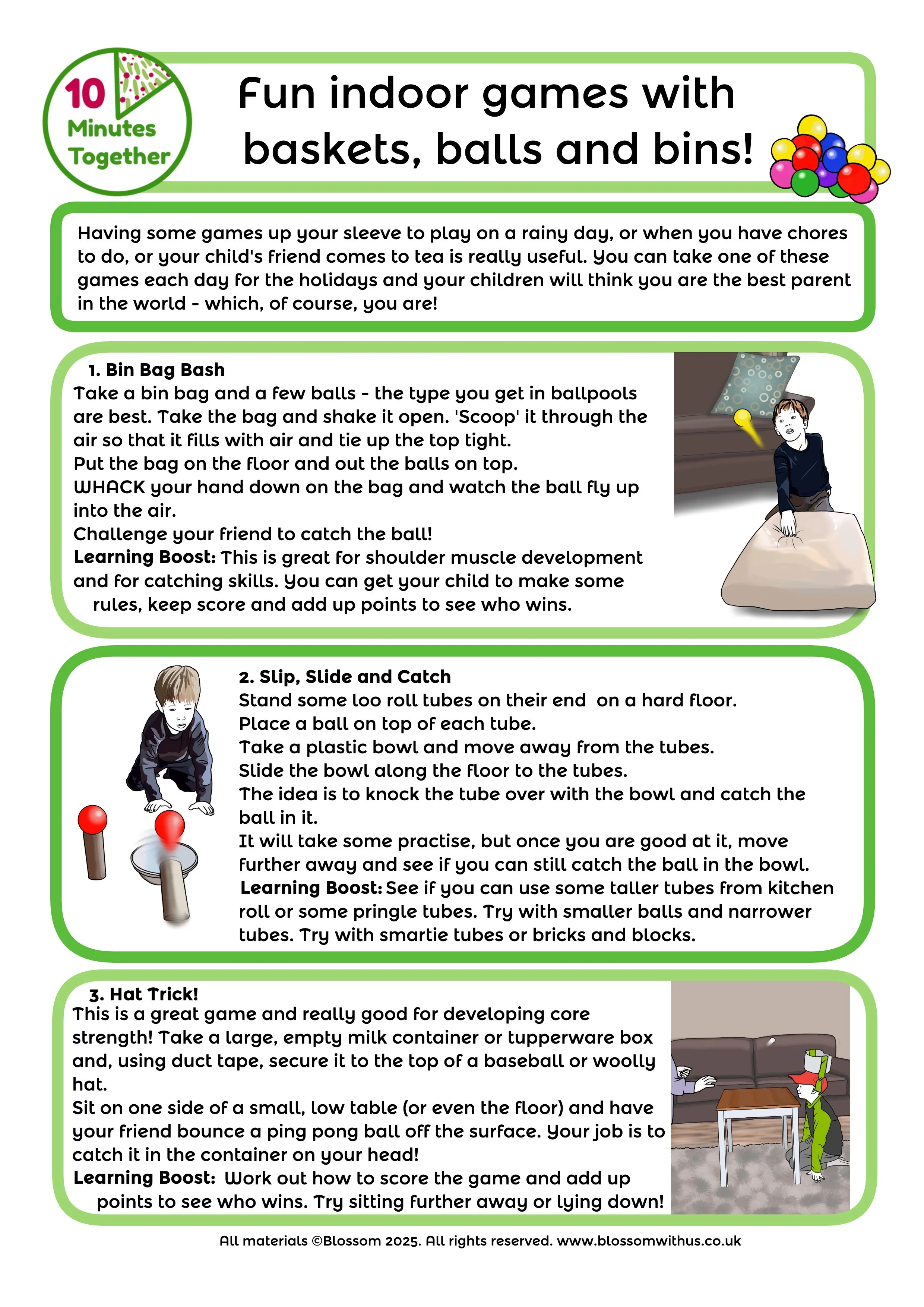 10 Minutes Together

Fun indoor games with baskets, balls and bins!

Having some games up your sleeve to play on a rainy day, or when you have chores to do, or your child's friend comes to tea is really useful. You can take one of these games each day for the holidays and your children will think you are the best parent in the world - which, of course, you are!

1. Bin Bag Bash
Take a bin bag and a few balls - the type you get in ballpools are best. Take the bag and shake it open. 'Scoop' it through the air so that it fills with air and tie up the top tight.
Put the bag on the floor and out the balls on top.
WHACK your hand down on the bag and watch the ball fly up into the air.
Challenge your friend to catch the ball!
Learning Boost: This is great for shoulder muscle development and for catching skills. You can get your child to make some rules, keep score and add up points to see who wins.

2. Slip, Slide and Catch
Stand some loo roll tubes on their end on a hard floor.
Place a ball on top of each tube.
Take a plastic bowl and move away from the tubes.
Slide the bowl along the floor to the tubes.
The idea is to knock the tube over with the bowl and catch the ball in it.
It will take some practise, but once you are good at it, move further away and see if you can still catch the ball in the bowl.
Learning Boost: See if you can use some taller tubes from kitchen roll or some pringle tubes. Try with smaller balls and narrower tubes. Try with smartie tubes or bricks and blocks.

3. Hat Trick!
This is a great game and really good for developing core strength! Take a large, empty milk container or tupperware box and, using duct tape, secure it to the top of a baseball or woolly hat.
Sit on one side of a small, low table (or even the floor) and have your friend bounce a ping pong ball off the surface. Your job is to catch it in the container on your head!
Learning Boost: Work out how to score the game and add up points to see who wins. Try sitting further away or lying down!

All materials ©Blossom 2025. All rights reserved. www.blossomwithus.co.uk