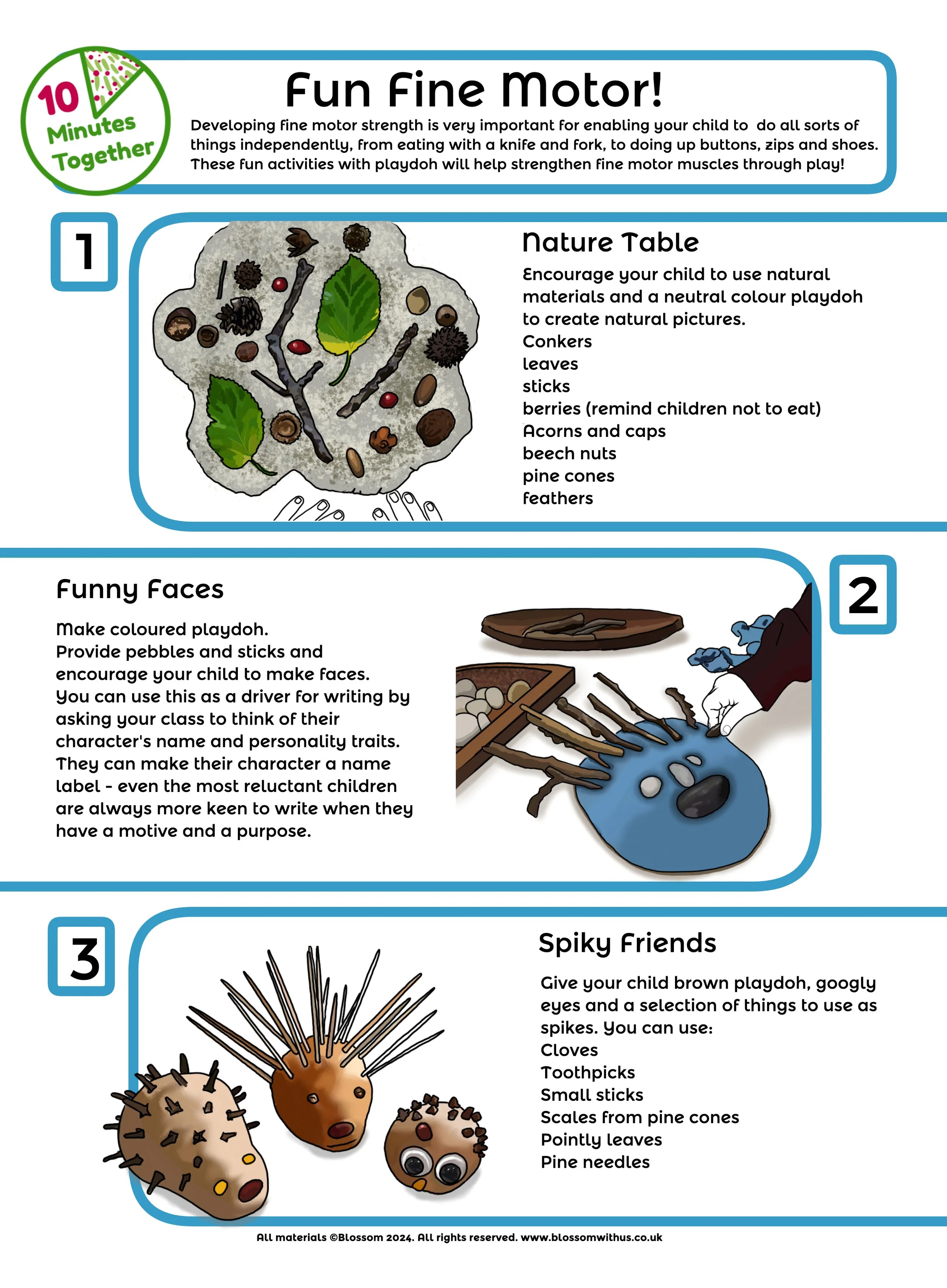 10 Minutes Together

Fun Fine Motor!

Developing fine motor strength is very important for enabling your child to do all sorts of things independently, from eating with a knife and fork, to doing up buttons, zips and shoes. These fun activities with playdoh will help strengthen fine motor muscles through play!

1

Nature Table

Encourage your child to use natural materials and a neutral colour playdoh to create natural pictures.
Conkers
leaves
sticks
berries (remind children not to eat)
Acorns and caps
beech nuts
pine cones
feathers

2

Funny Faces

Make coloured playdoh.
Provide pebbles and sticks and encourage your child to make faces.
You can use this as a driver for writing by asking your class to think of their character's name and personality traits.
They can make their character a name label - even the most reluctant children are always more keen to write when they have a motive and a purpose.

3

Spiky Friends

Give your child brown playdoh, googly eyes and a selection of things to use as spikes. You can use:
Cloves
Toothpicks
Small sticks
Scales from pine cones
Pointly leaves
Pine needles

All materials ©Blossom 2024. All rights reserved. www.blossomwithus.co.uk