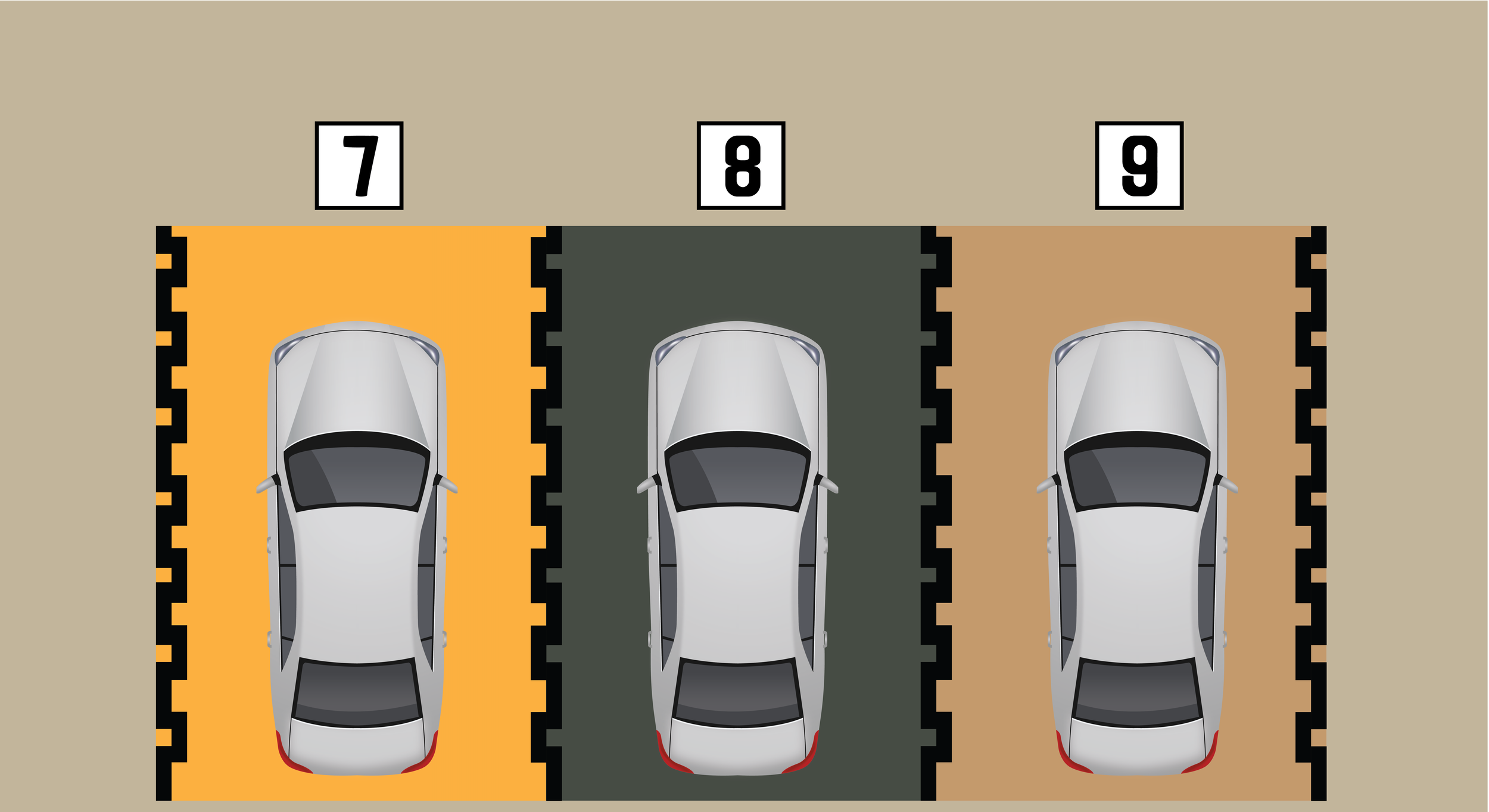 7

8

9