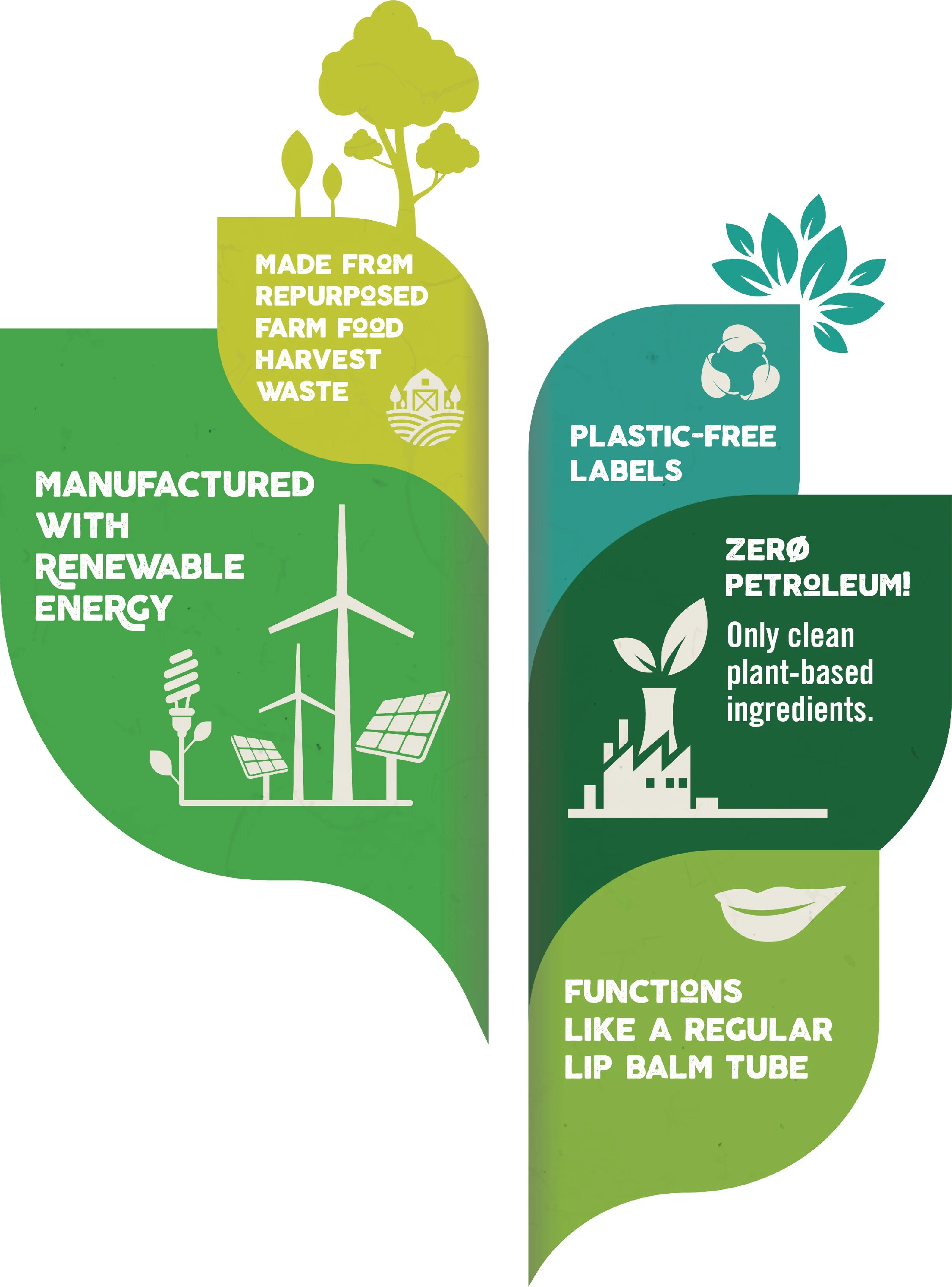 MADE FROM REPURPOSED FARM FOOD HARVEST WASTE

MANUFACTURED WITH RENEWABLE ENERGY

PLASTIC-FREE LABELS

ZERØ PETROLEUM!

Only clean plant-based ingredients.

FUNCTIONS LIKE A REGULAR LIP BALM TUBE