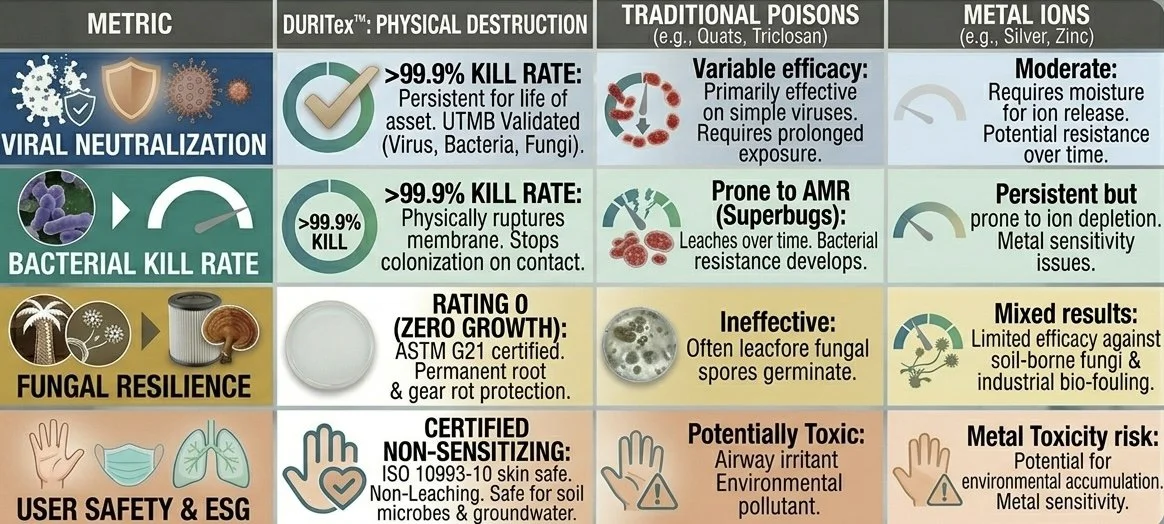 | METRIC | DURITex™: PHYSICAL DESTRUCTION | TRADITIONAL POISONS (e.g., Quats, Triclosan) | METAL IONS (e.g., Silver, Zinc) |
|---|---|---|---|
| VIRAL NEUTRALIZATION | >99.9% KILL RATE: Persistent for life of asset. UTMB Validated (Virus, Bacteria, Fungi). | Variable efficacy: Primarily effective on simple viruses. Requires prolonged exposure. | Moderate: Requires moisture for ion release. Potential resistance over time. |
| BACTERIAL KILL RATE | >99.9% KILL >99.9% KILL RATE: Physically ruptures membrane. Stops colonization on contact. | Prone to AMR (Superbugs): Leaches over time. Bacterial resistance develops. | Persistent but prone to ion depletion. Metal sensitivity issues. |
| FUNGAL RESILIENCE | RATING 0 (ZERO GROWTH): ASTM G21 certified. Permanent root & gear rot protection. | Ineffective: Often leacfore fungal spores germinate. | Mixed results: Limited efficacy against soil-borne fungi & industrial bio-fouling. |
| USER SAFETY & ESG | CERTIFIED NON-SENSITIZING: ISO 10993-10 skin safe. Non-Leaching. Safe for soil microbes & groundwater. | Potentially Toxic: Airway irritant Environmental pollutant. | Metal Toxicity risk: Potential for environmental accumulation. Metal sensitivity. |