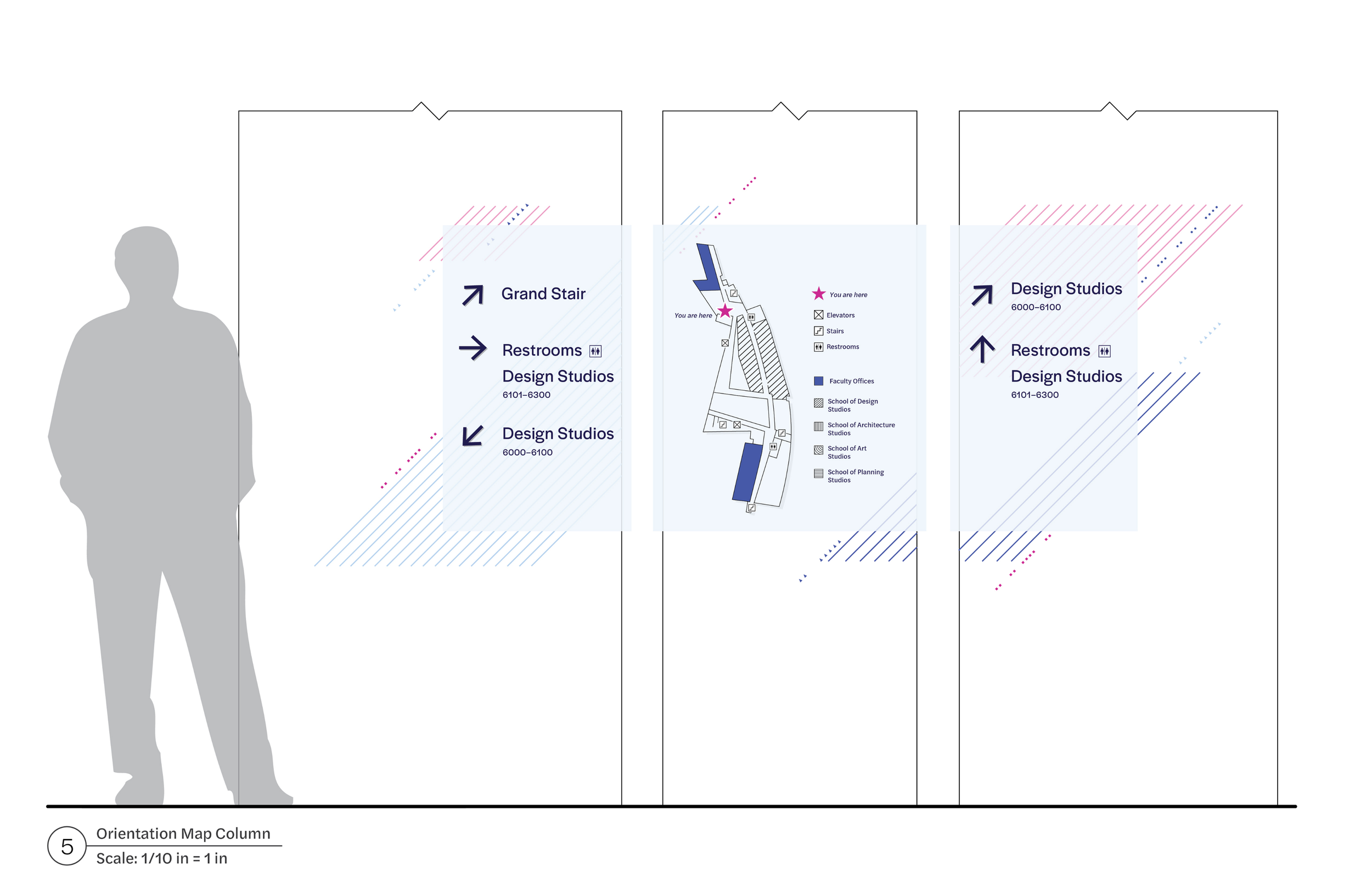 Grand Stair

Restrooms

Design Studios
6101–6300

Design Studios
6000–6100

You are here

You are here
Elevators
Stairs
Restrooms

Faculty Offices
School of Design Studios
School of Architecture Studios
School of Art Studios
School of Planning Studios

Design Studios
6000–6100

Restrooms

Design Studios
6101–6300

5
Orientation Map Column
Scale: 1/10 in = 1 in