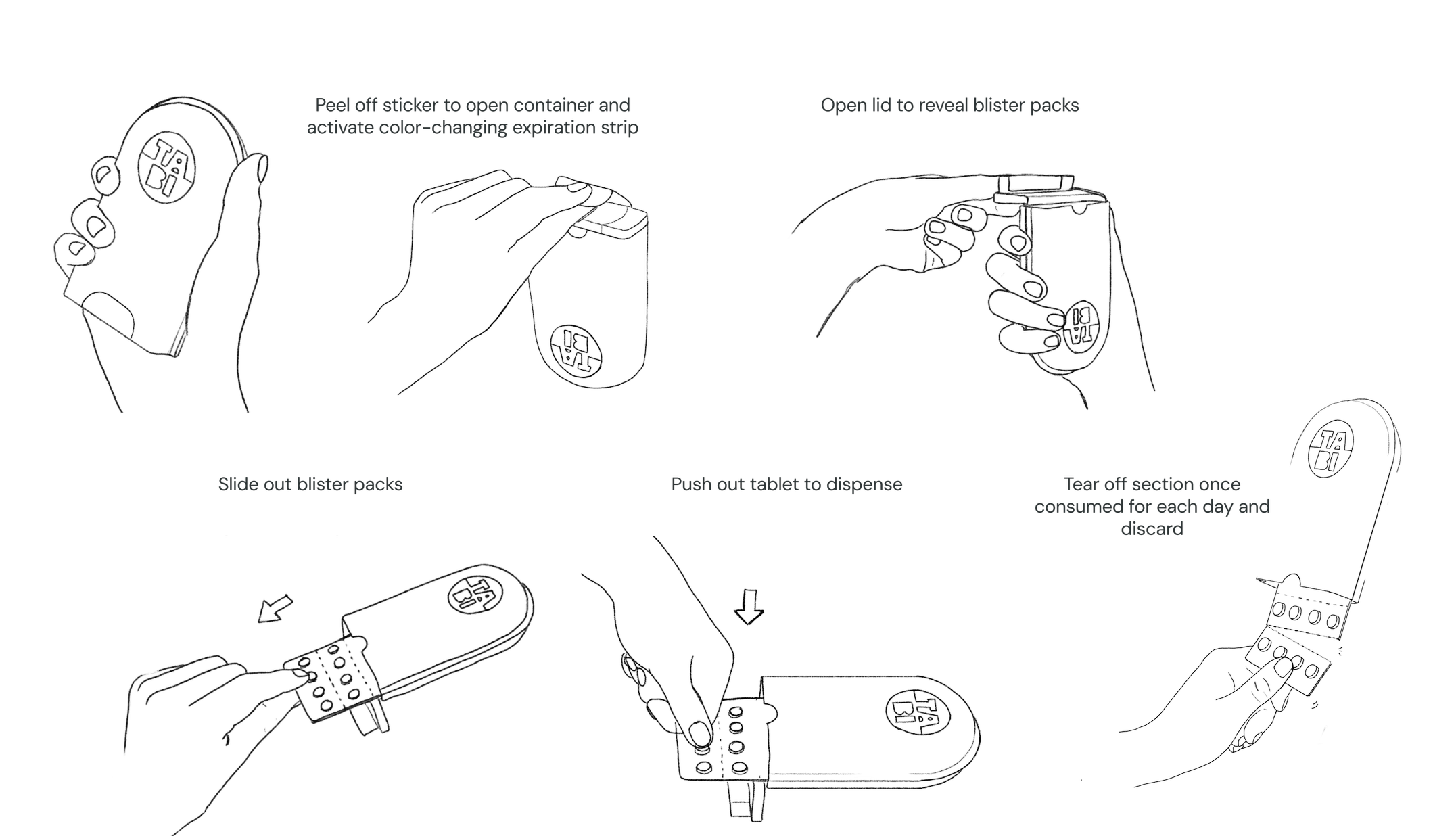 TA BI

Peel off sticker to open container and activate color-changing expiration strip

TA BI

Open lid to reveal blister packs

TA BI

Slide out blister packs

TA BI

Push out tablet to dispense

TA BI

Tear off section once consumed for each day and discard

TA BI