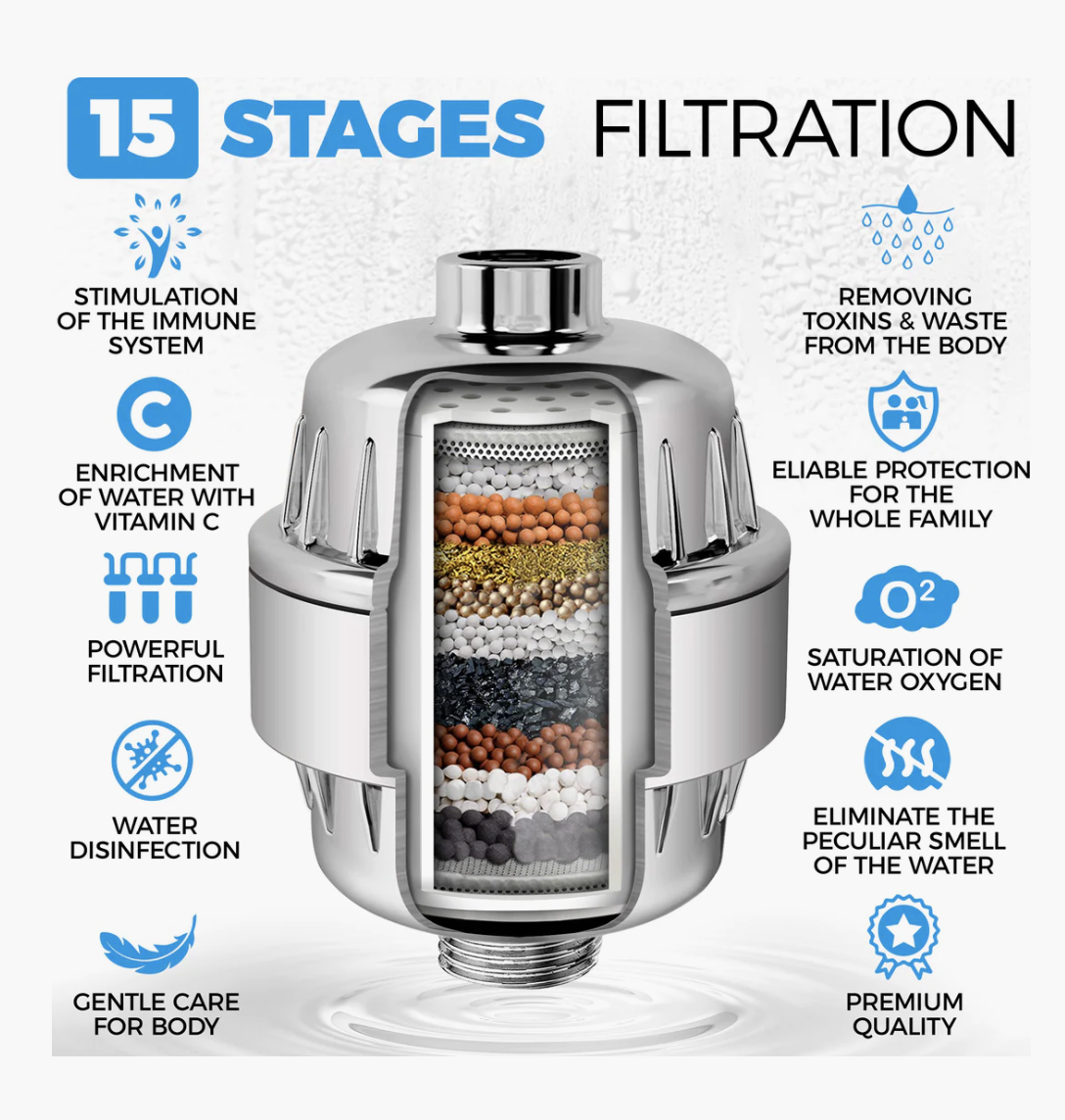 15 STAGES FILTRATION

STIMULATION OF THE IMMUNE SYSTEM

C

ENRICHMENT OF WATER WITH VITAMIN C

POWERFUL FILTRATION

WATER DISINFECTION

GENTLE CARE FOR BODY

REMOVING TOXINS & WASTE FROM THE BODY

ELIABLE PROTECTION FOR THE WHOLE FAMILY

$O^2$

SATURATION OF WATER OXYGEN

ELIMINATE THE PECULIAR SMELL OF THE WATER

PREMIUM QUALITY