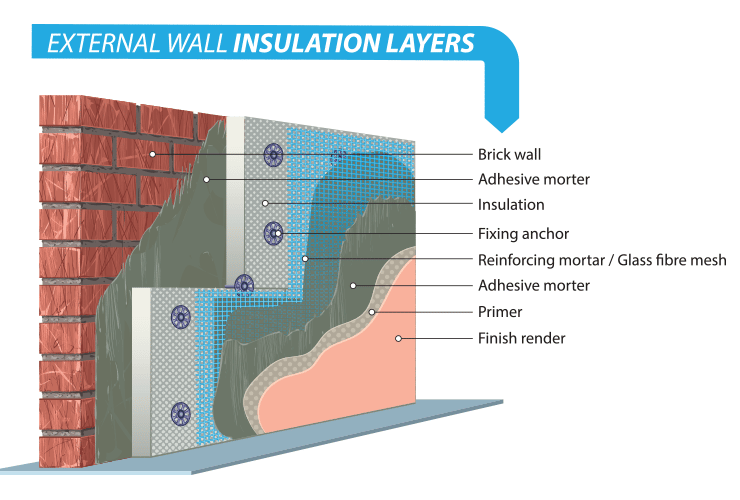 EXTERNAL WALL INSULATION LAYERS

Brick wall
Adhesive morter
Insulation
Fixing anchor
Reinforcing mortar / Glass fibre mesh
Adhesive morter
Primer
Finish render