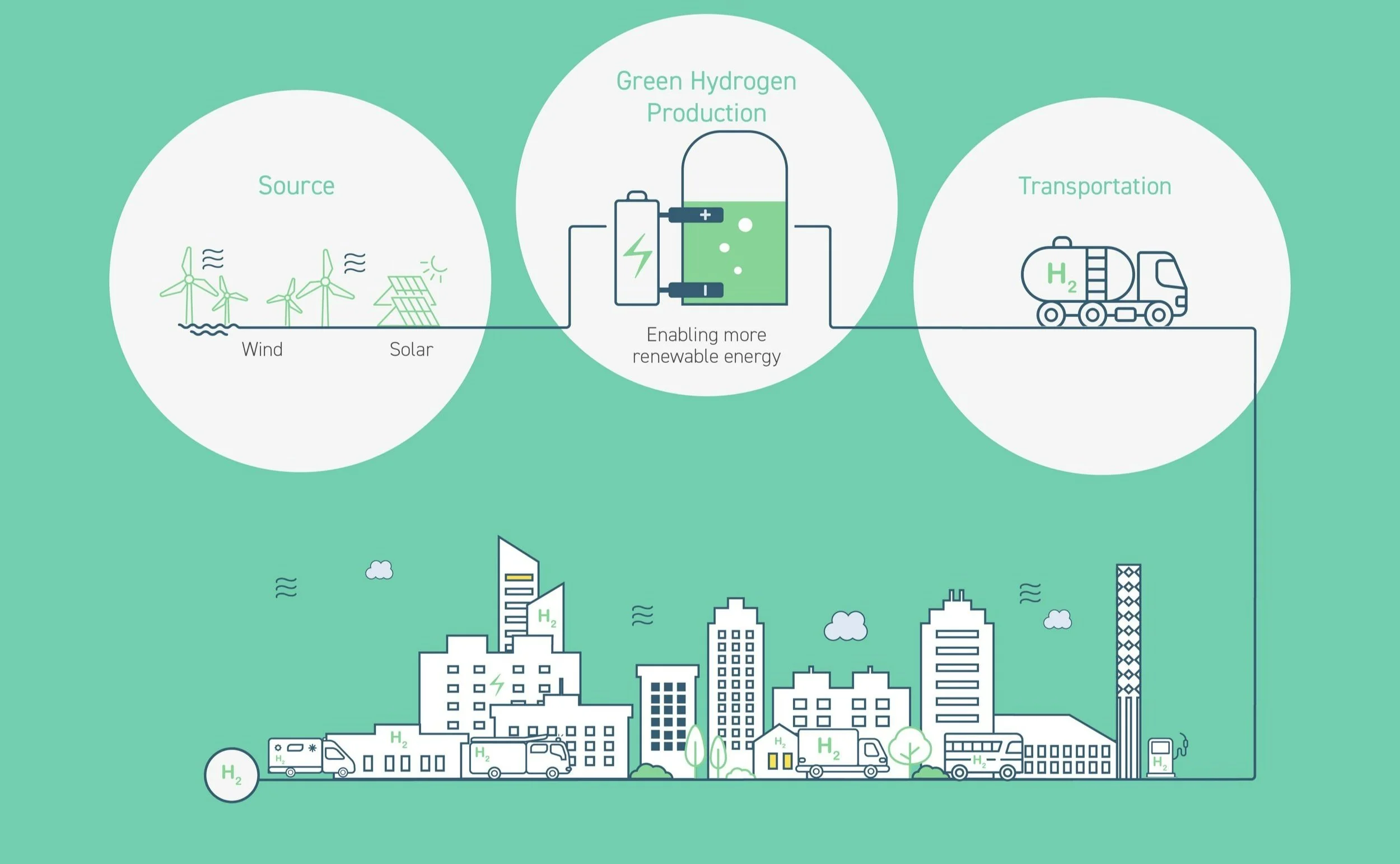 Source

Wind

Solar

Green Hydrogen Production

+

-

Enabling more renewable energy

Transportation

$H_2$

$H_2$

$H_2$

$H_2$

$H_2$

$H_2$

$H_2$

$H_2$

$H_2$

$H_2$

$H_2$