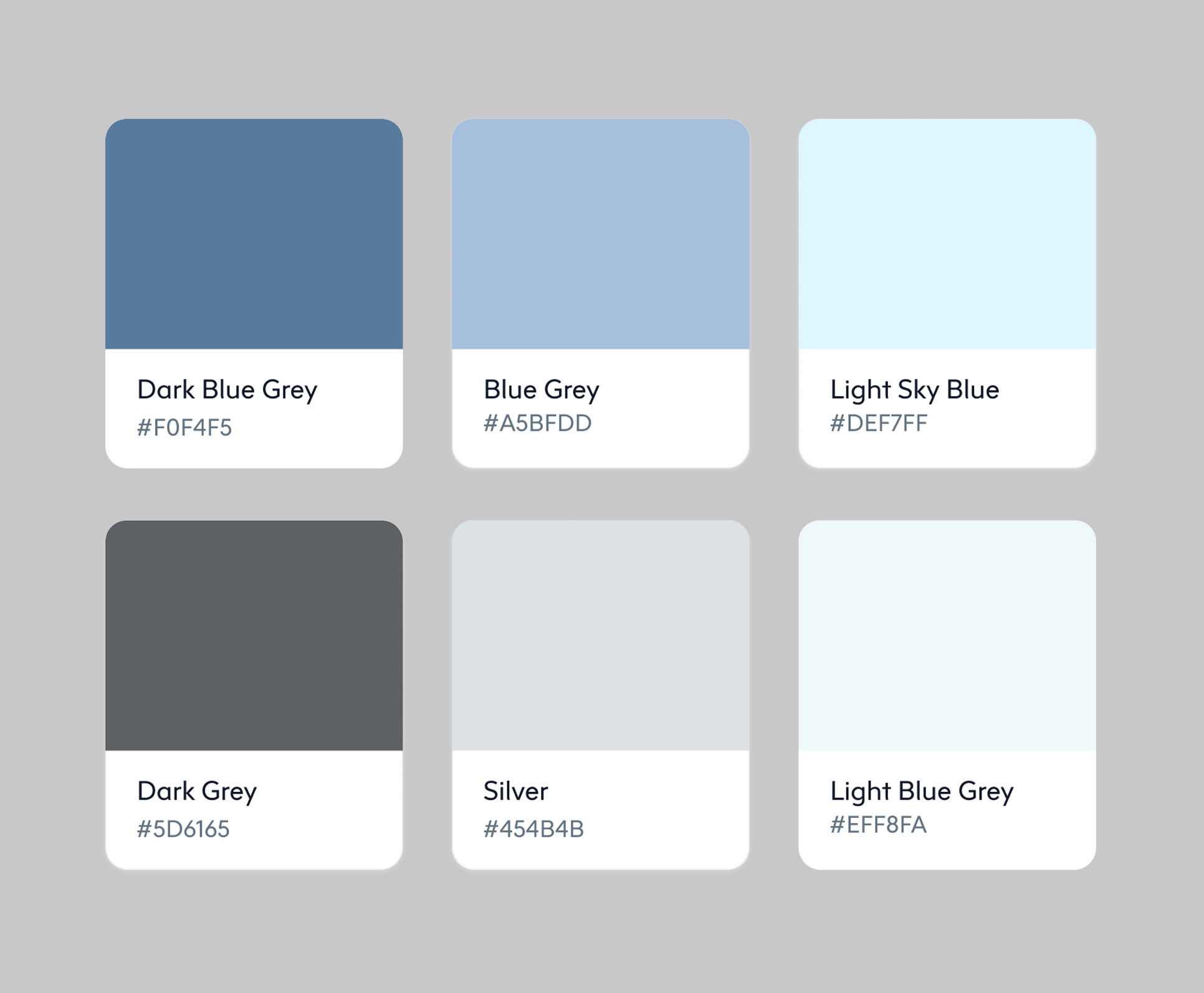 Dark Blue Grey
#F0F4F5

Blue Grey
#A5BFDD

Light Sky Blue
#DEF7FF

Dark Grey
#5D6165

Silver
#454B4B

Light Blue Grey
#EFF8FA