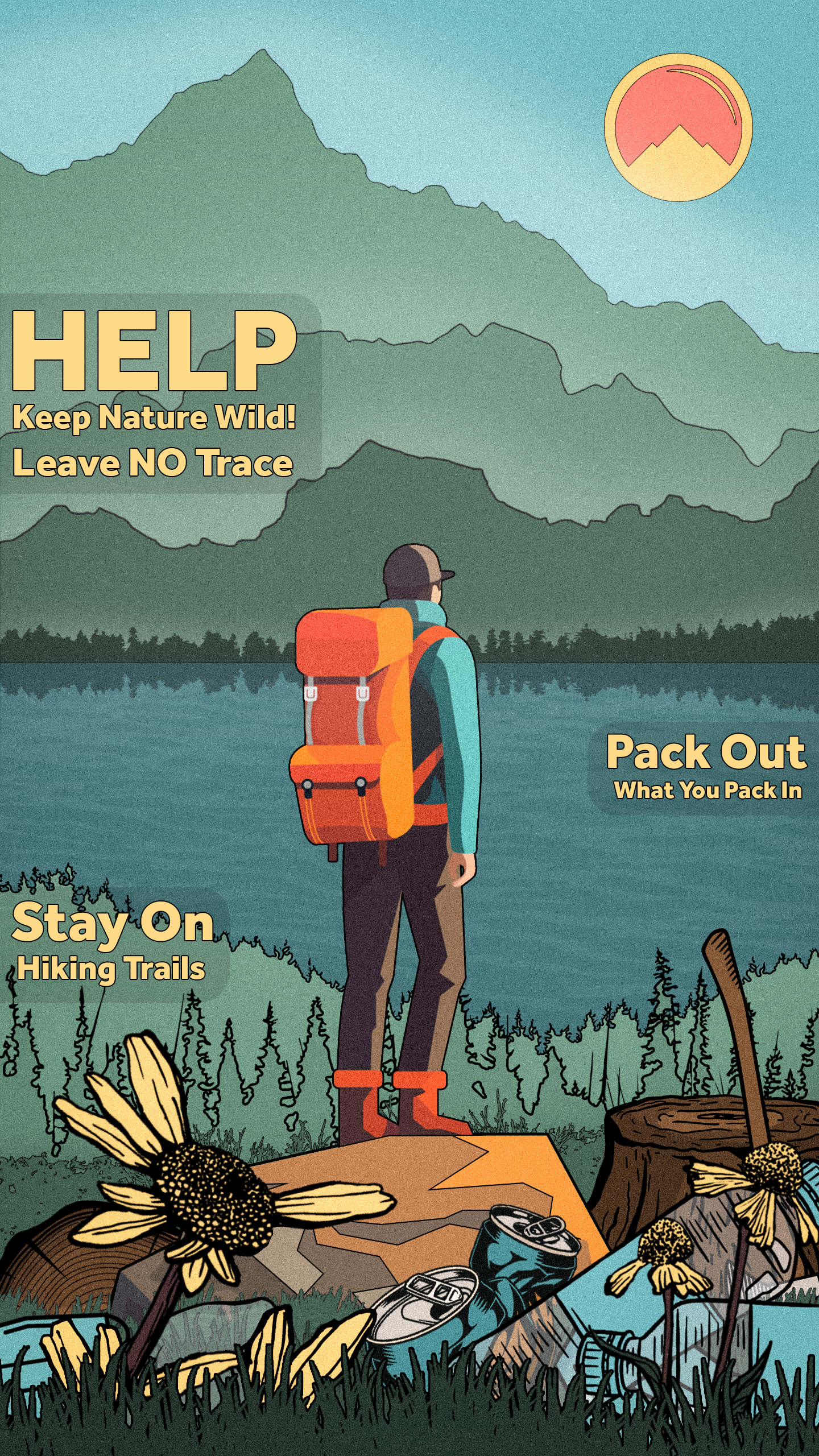 HELP
Keep Nature Wild!
Leave NO Trace

Pack Out
What You Pack In

Stay On
Hiking Trails