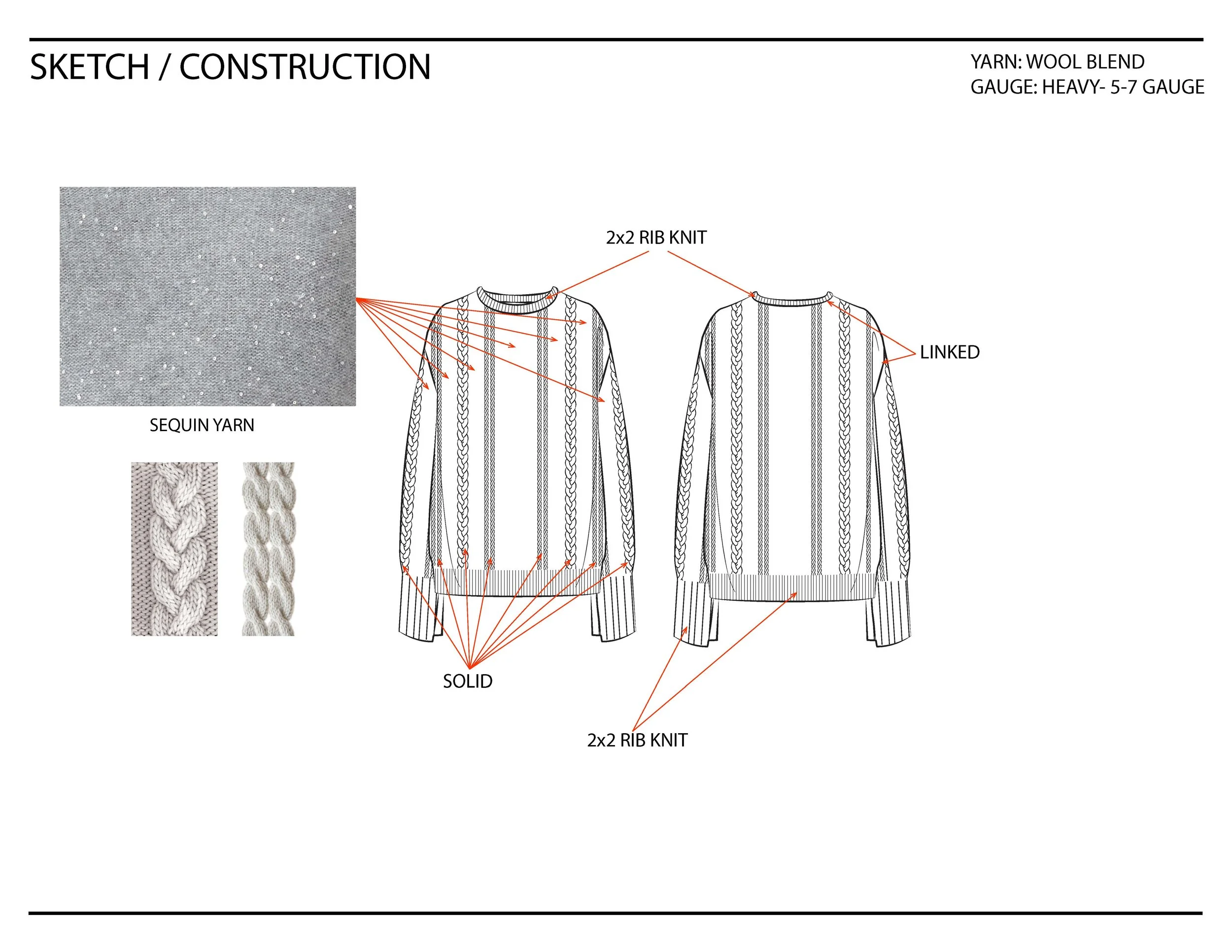 SKETCH / CONSTRUCTION

YARN: WOOL BLEND
GAUGE: HEAVY- 5-7 GAUGE

2x2 RIB KNIT

LINKED

SEQUIN YARN

SOLID

2x2 RIB KNIT