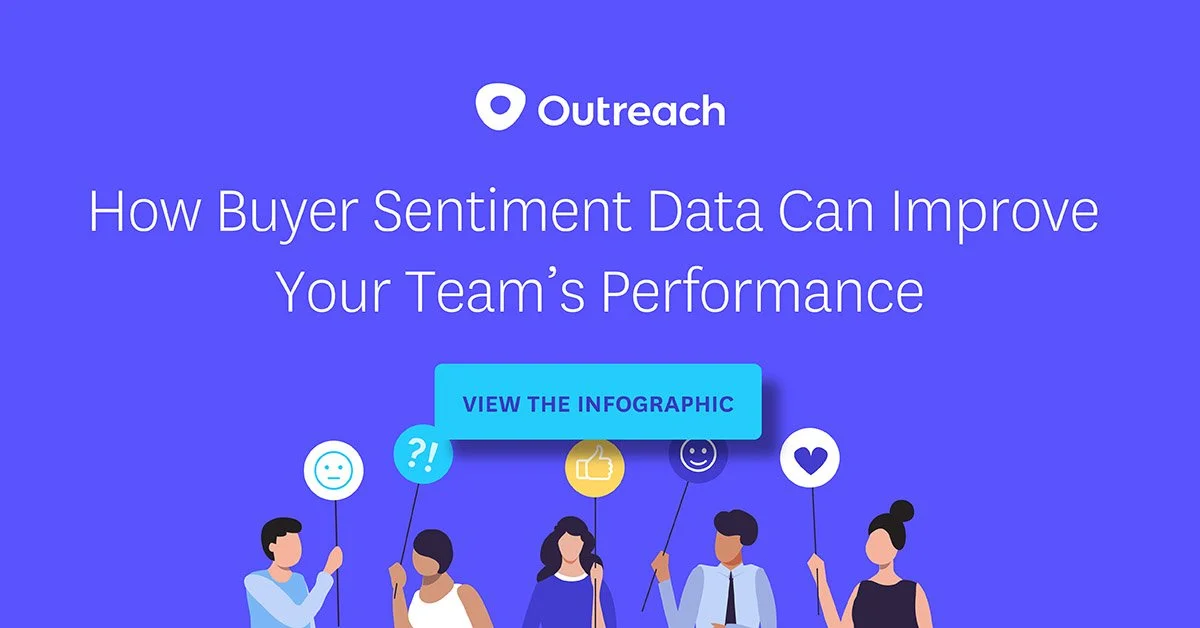 Outreach

How Buyer Sentiment Data Can Improve Your Team's Performance

VIEW THE INFOGRAPHIC

?!