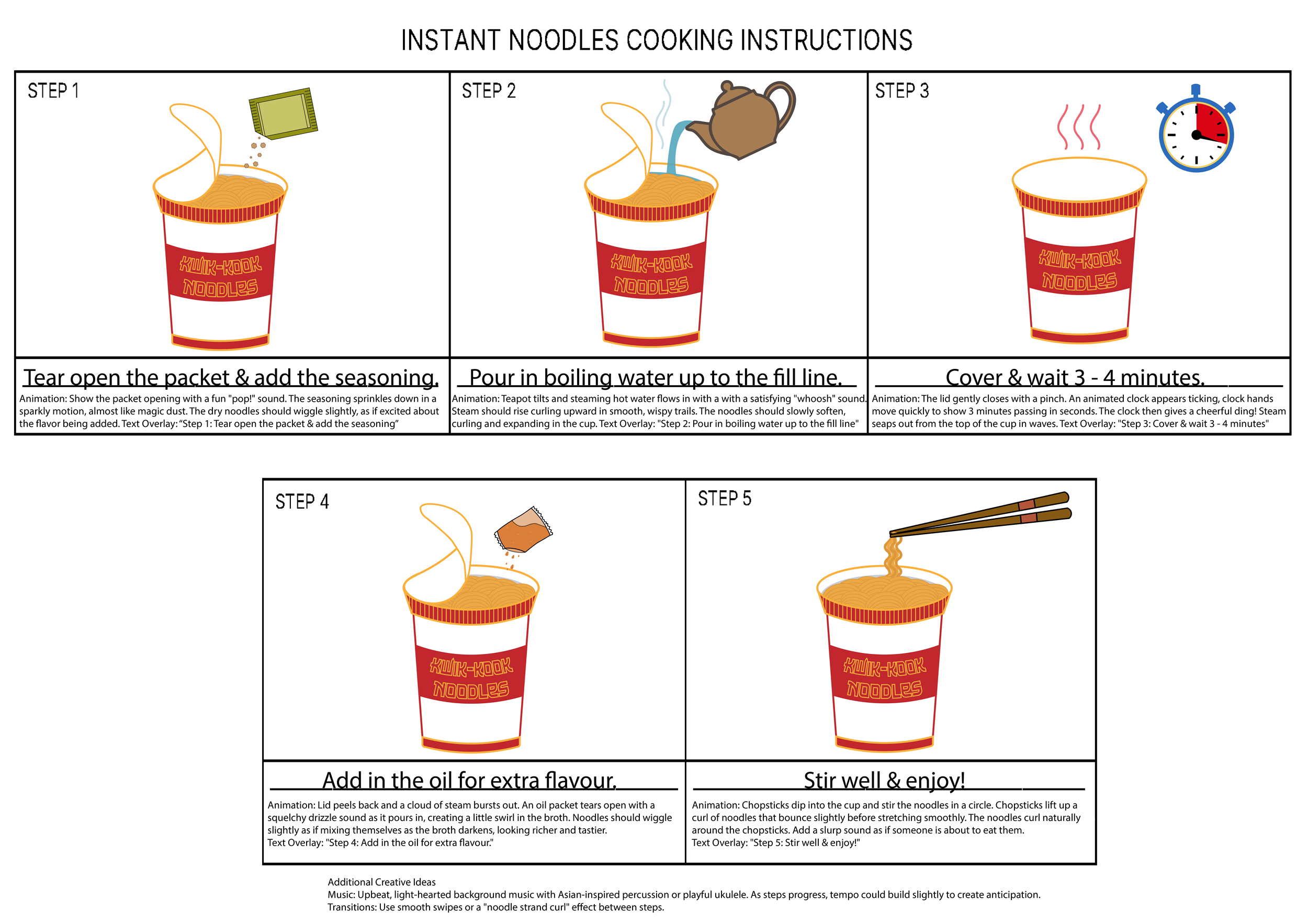 INSTANT NOODLES COOKING INSTRUCTIONS

STEP 1

KWIK-KOOK NOODLES

Tear open the packet & add the seasoning.

Animation: Show the packet opening with a fun "pop!" sound. The seasoning sprinkles down in a sparkly motion, almost like magic dust. The dry noodles should wiggle slightly, as if excited about the flavor being added. Text Overlay: "Step 1: Tear open the packet & add the seasoning"

STEP 2

KWIK-KOOK NOODLES

Pour in boiling water up to the fill line.

Animation: Teapot tilts and steaming hot water flows in with a with a satisfying "whoosh" sound. Steam should rise curling upward in smooth, wispy trails. The noodles should slowly soften, curling and expanding in the cup. Text Overlay: "Step 2: Pour in boiling water up to the fill line"

STEP 3

KWIK-KOOK NOODLES

Cover & wait 3 - 4 minutes.

Animation: The lid gently closes with a pinch. An animated clock appears ticking, clock hands move quickly to show 3 minutes passing in seconds. The clock then gives a cheerful ding! Steam seaps out from the top of the cup in waves. Text Overlay: "Step 3: Cover & wait 3 - 4 minutes"

STEP 4

KWIK-KOOK NOODLES

Add in the oil for extra flavour.

Animation: Lid peels back and a cloud of steam bursts out. An oil packet tears open with a squelchy drizzle sound as it pours in, creating a little swirl in the broth. Noodles should wiggle slightly as if mixing themselves as the broth darkens, looking richer and tastier.
Text Overlay: "Step 4: Add in the oil for extra flavour."

STEP 5

KWIK-KOOK NOODLES

Stir well & enjoy!

Animation: Chopsticks dip into the cup and stir the noodles in a circle. Chopsticks lift up a curl of noodles that bounce slightly before stretching smoothly. The noodles curl naturally around the chopsticks. Add a slurp sound as if someone is about to eat them.
Text Overlay: "Step 5: Stir well & enjoy!"

Additional Creative Ideas
Music: Upbeat, light-hearted background music with Asian-inspired percussion or playful ukulele. As steps progress, tempo could build slightly to create anticipation.
Transitions: Use smooth swipes or a "noodle strand curl" effect between steps.