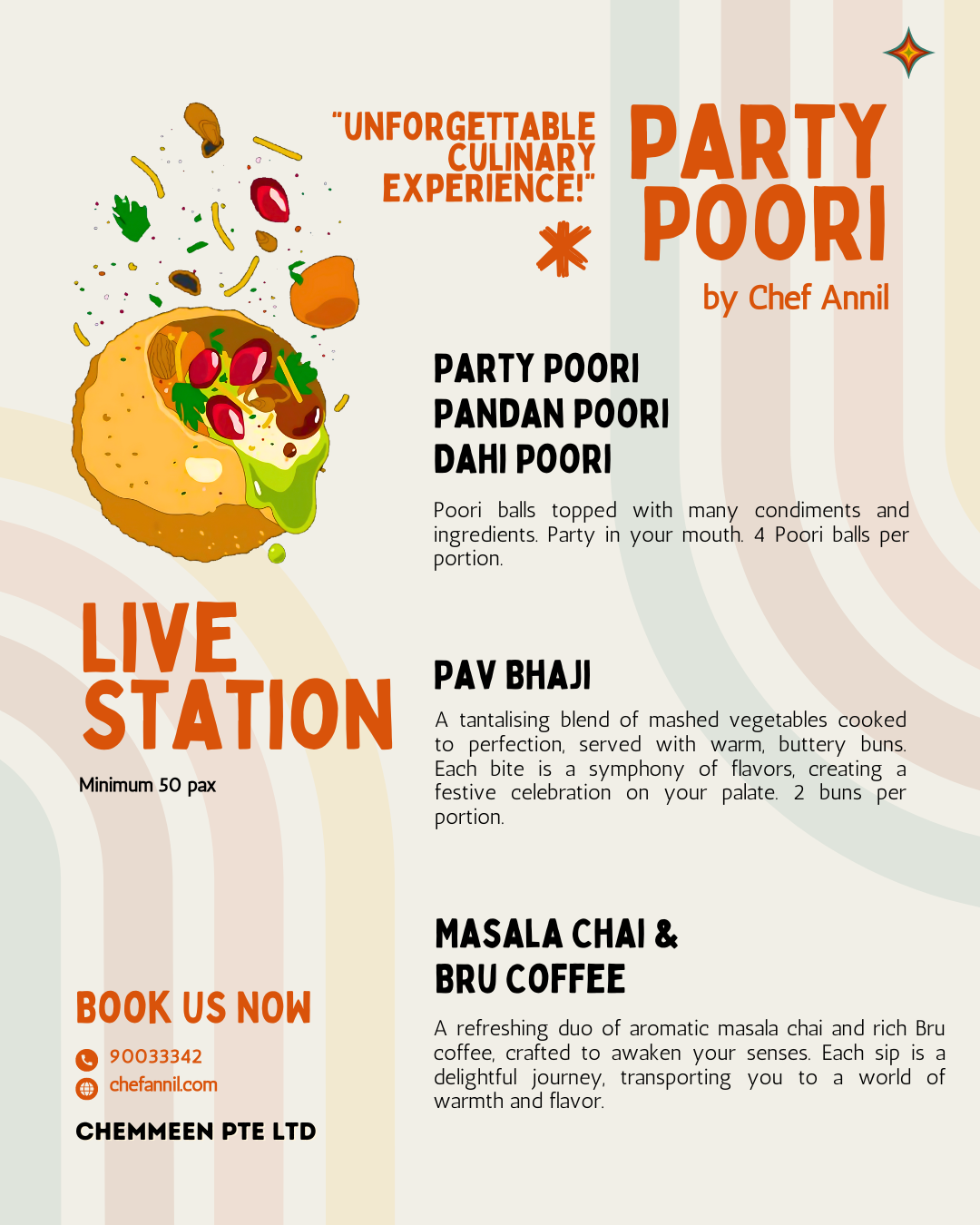 "UNFORGETTABLE CULINARY EXPERIENCE!"

PARTY POORI
by Chef Annil

PARTY POORI
PANDAN POORI
DAHI POORI

Poori balls topped with many condiments and ingredients. Party in your mouth. 4 Poori balls per portion.

LIVE STATION
Minimum 50 pax

PAV BHAJI

A tantalising blend of mashed vegetables cooked to perfection, served with warm, buttery buns. Each bite is a symphony of flavors, creating a festive celebration on your palate. 2 buns per portion.

MASALA CHAI & BRU COFFEE

A refreshing duo of aromatic masala chai and rich Bru coffee, crafted to awaken your senses. Each sip is a delightful journey, transporting you to a world of warmth and flavor.

BOOK US NOW
90033342
chefannil.com

CHEMMEEN PTE LTD