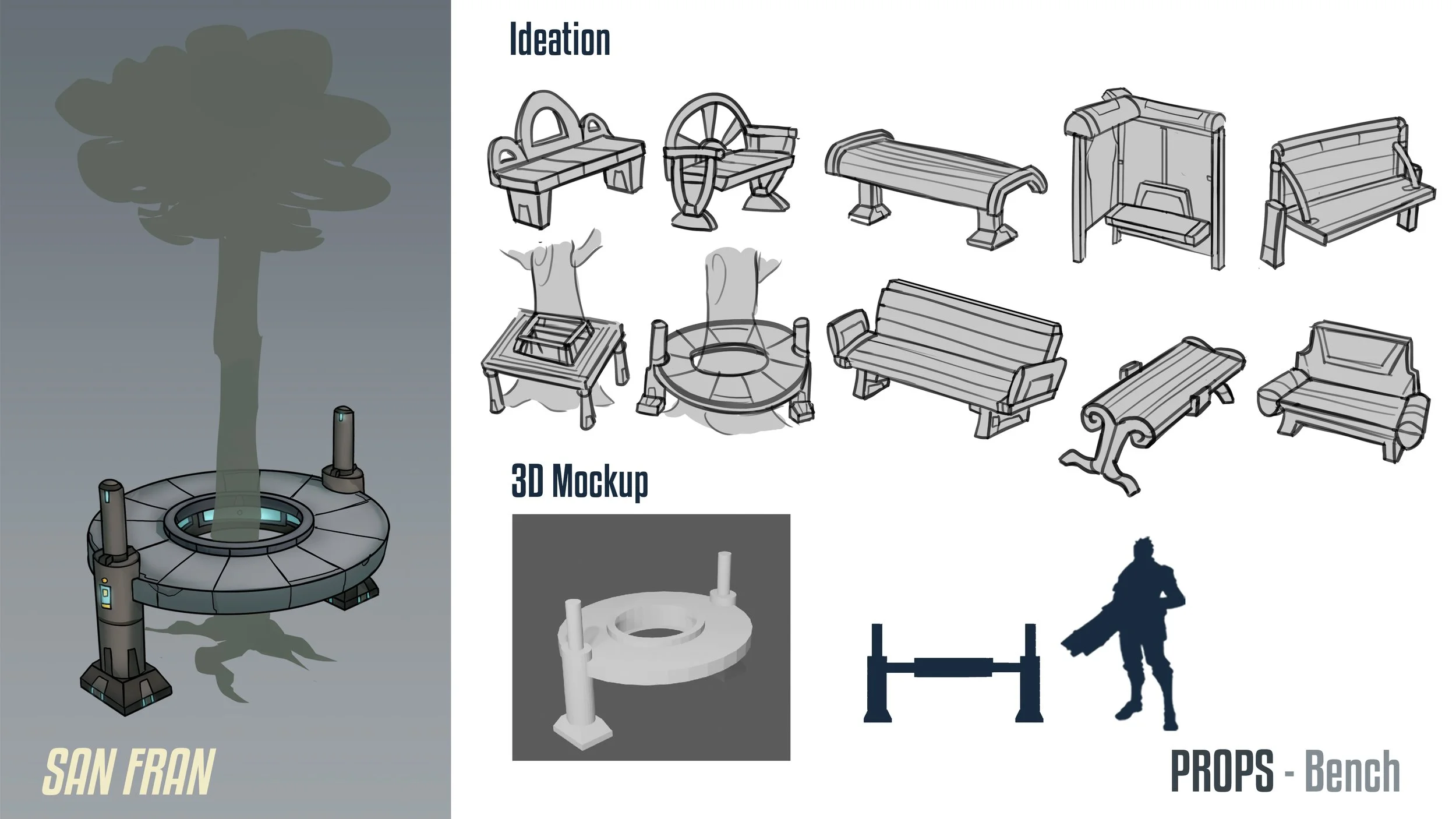 SAN FRAN

Ideation

3D Mockup

PROPS - Bench