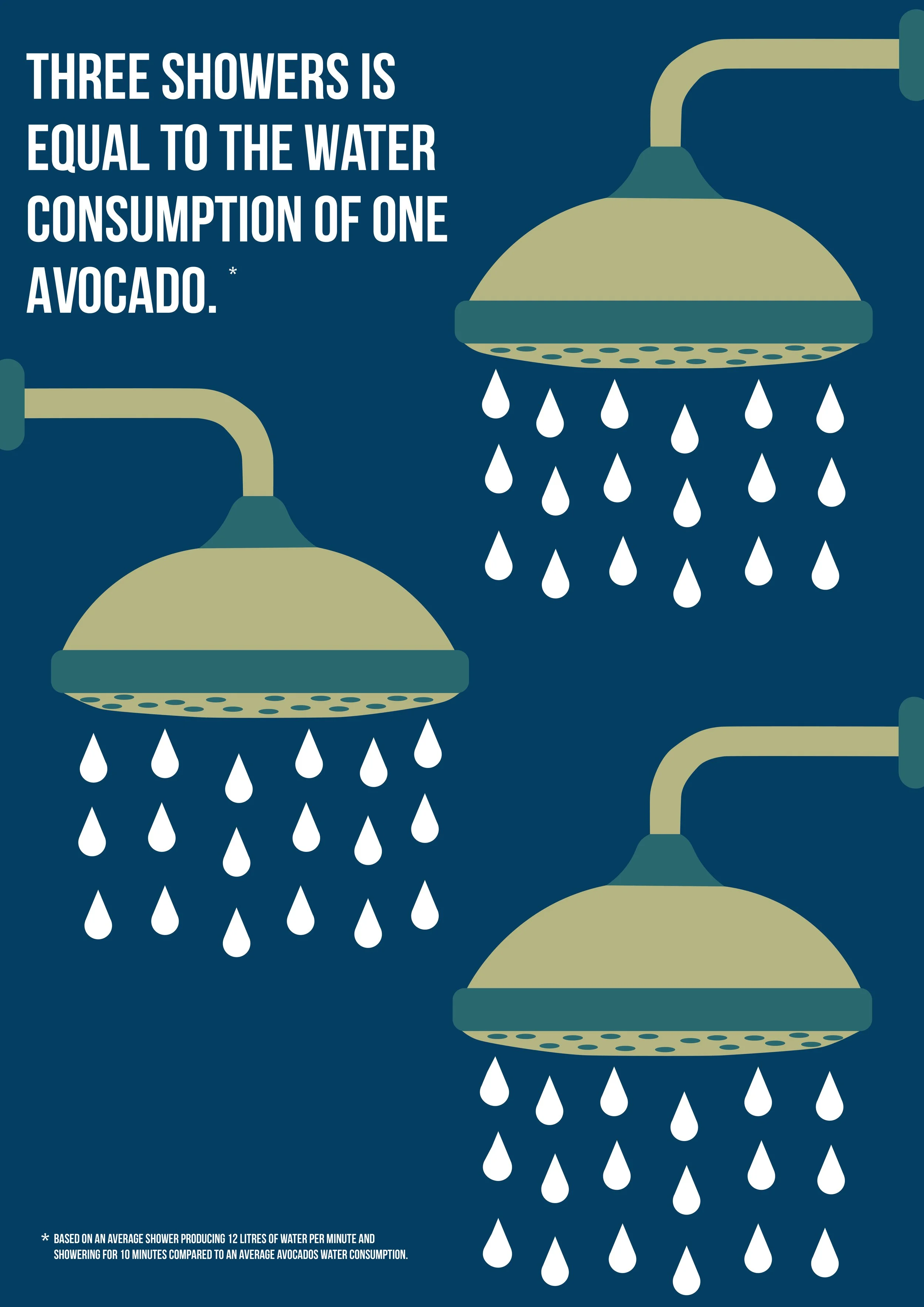 THREE SHOWERS IS EQUAL TO THE WATER CONSUMPTION OF ONE AVOCADO. *

* BASED ON AN AVERAGE SHOWER PRODUCING 12 LITRES OF WATER PER MINUTE AND SHOWERING FOR 10 MINUTES COMPARED TO AN AVERAGE AVOCADOS WATER CONSUMPTION.