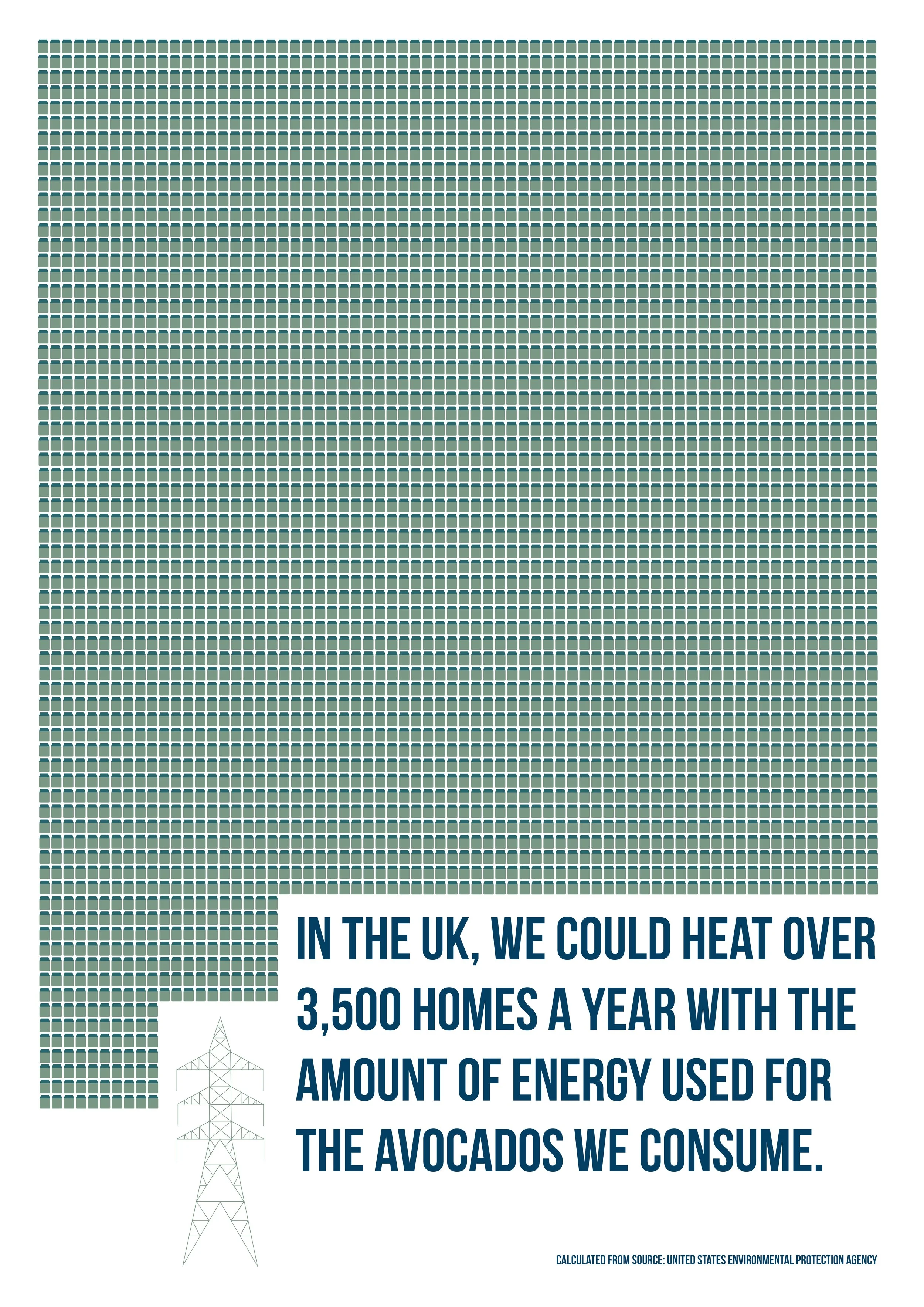 IN THE UK, WE COULD HEAT OVER 3,500 HOMES A YEAR WITH THE AMOUNT OF ENERGY USED FOR THE AVOCADOS WE CONSUME.

CALCULATED FROM SOURCE: UNITED STATES ENVIRONMENTAL PROTECTION AGENCY