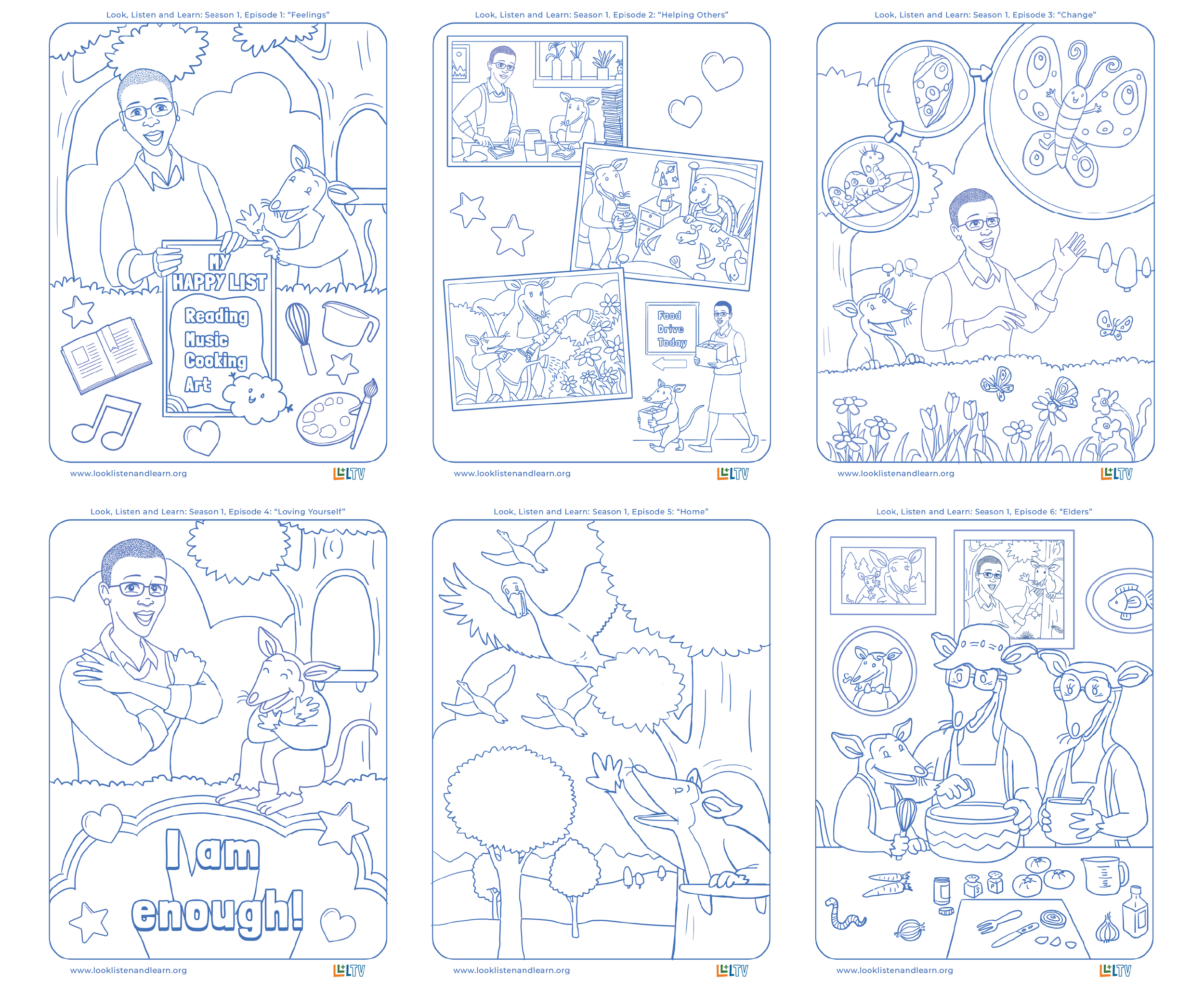 Look, Listen and Learn: Season 1, Episode 1: "Feelings"

MY HAPPY LIST
Reading
Music
Cooking
Art

www.looklistenandlearn.org
LLTV

Look, Listen and Learn: Season 1, Episode 2: "Helping Others"

Food Drive Today

www.looklistenandlearn.org
LLTV

Look, Listen and Learn: Season 1, Episode 3: "Change"

www.looklistenandlearn.org
LLTV

Look, Listen and Learn: Season 1, Episode 4: "Loving Yourself"

I am enough!

www.looklistenandlearn.org
LLTV

Look, Listen and Learn: Season 1, Episode 5: "Home"

www.looklistenandlearn.org
LLTV

Look, Listen and Learn: Season 1, Episode 6: "Elders"

S P

www.looklistenandlearn.org
LLTV