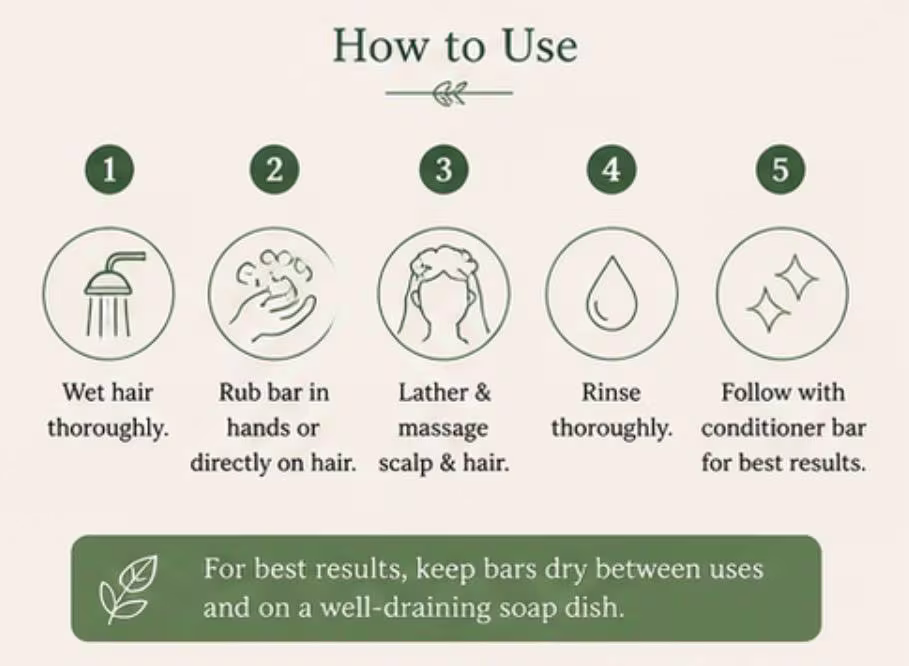 How to Use

1

Wet hair thoroughly.

2

Rub bar in hands or directly on hair.

3

Lather & massage scalp & hair.

4

Rinse thoroughly.

5

Follow with conditioner bar for best results.

For best results, keep bars dry between uses and on a well-draining soap dish.