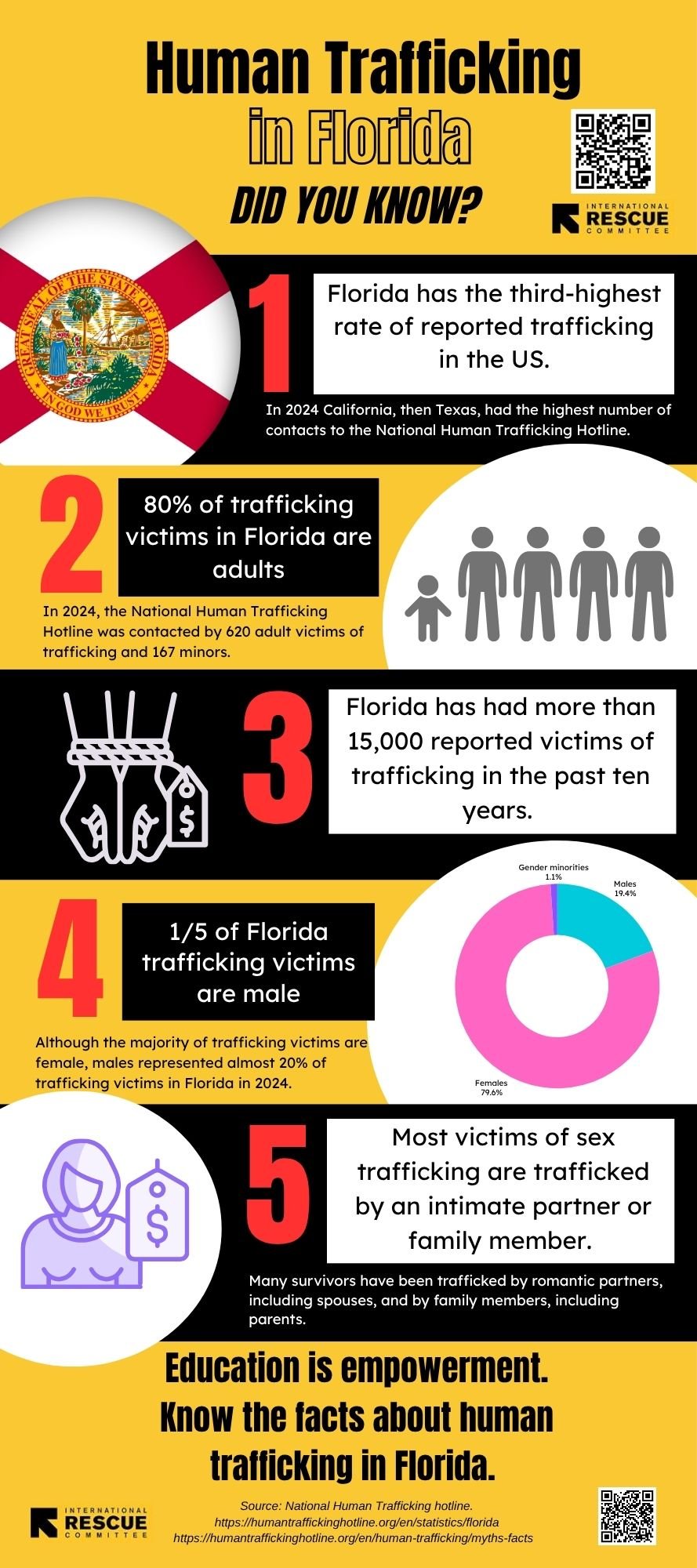 Human Trafficking in Florida

DID YOU KNOW?

INTERNATIONAL RESCUE COMMITTEE

GREAT SEAL OF THE STATE OF FLORIDA
IN GOD WE TRUST

1

Florida has the third-highest rate of reported trafficking in the US.

In 2024 California, then Texas, had the highest number of contacts to the National Human Trafficking Hotline.

2

80% of trafficking victims in Florida are adults

In 2024, the National Human Trafficking Hotline was contacted by 620 adult victims of trafficking and 167 minors.

3

Florida has had more than 15,000 reported victims of trafficking in the past ten years.

4

1/5 of Florida trafficking victims are male

Although the majority of trafficking victims are female, males represented almost 20% of trafficking victims in Florida in 2024.

Gender minorities 1.1%
Males 19.4%
Females 79.6%

5

Most victims of sex trafficking are trafficked by an intimate partner or family member.

Many survivors have been trafficked by romantic partners, including spouses, and by family members, including parents.

Education is empowerment. Know the facts about human trafficking in Florida.

INTERNATIONAL RESCUE COMMITTEE

Source: National Human Trafficking hotline.
https://humantraffickinghotline.org/en/statistics/florida
https://humantraffickinghotline.org/en/human-trafficking/myths-facts