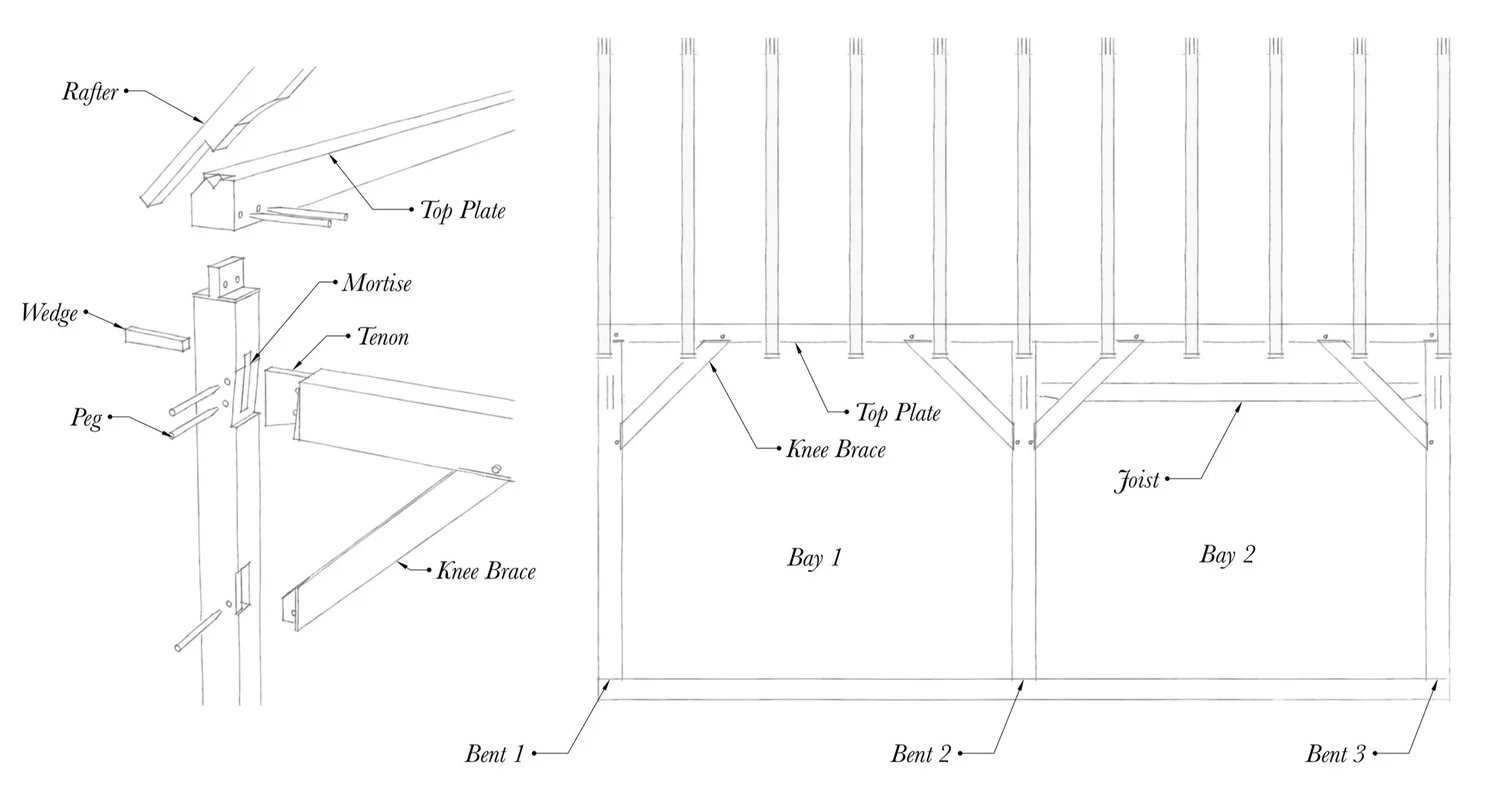 Rafter

Top Plate

Mortise

Wedge

Tenon

Peg

Knee Brace

Top Plate

Knee Brace

Joist

Bay 1

Bay 2

Bent 1

Bent 2

Bent 3