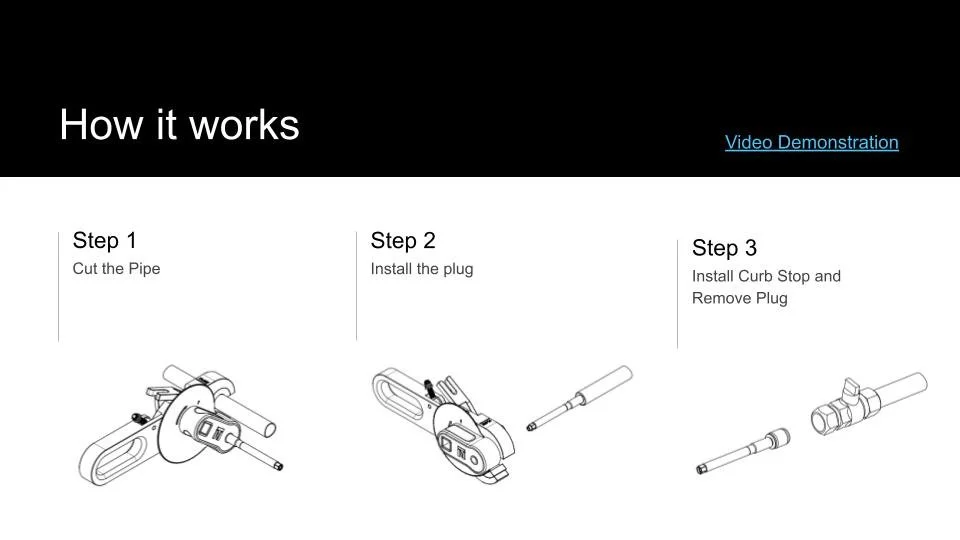 How it works

Video Demonstration

Step 1
Cut the Pipe

Step 2
Install the plug

Step 3
Install Curb Stop and Remove Plug