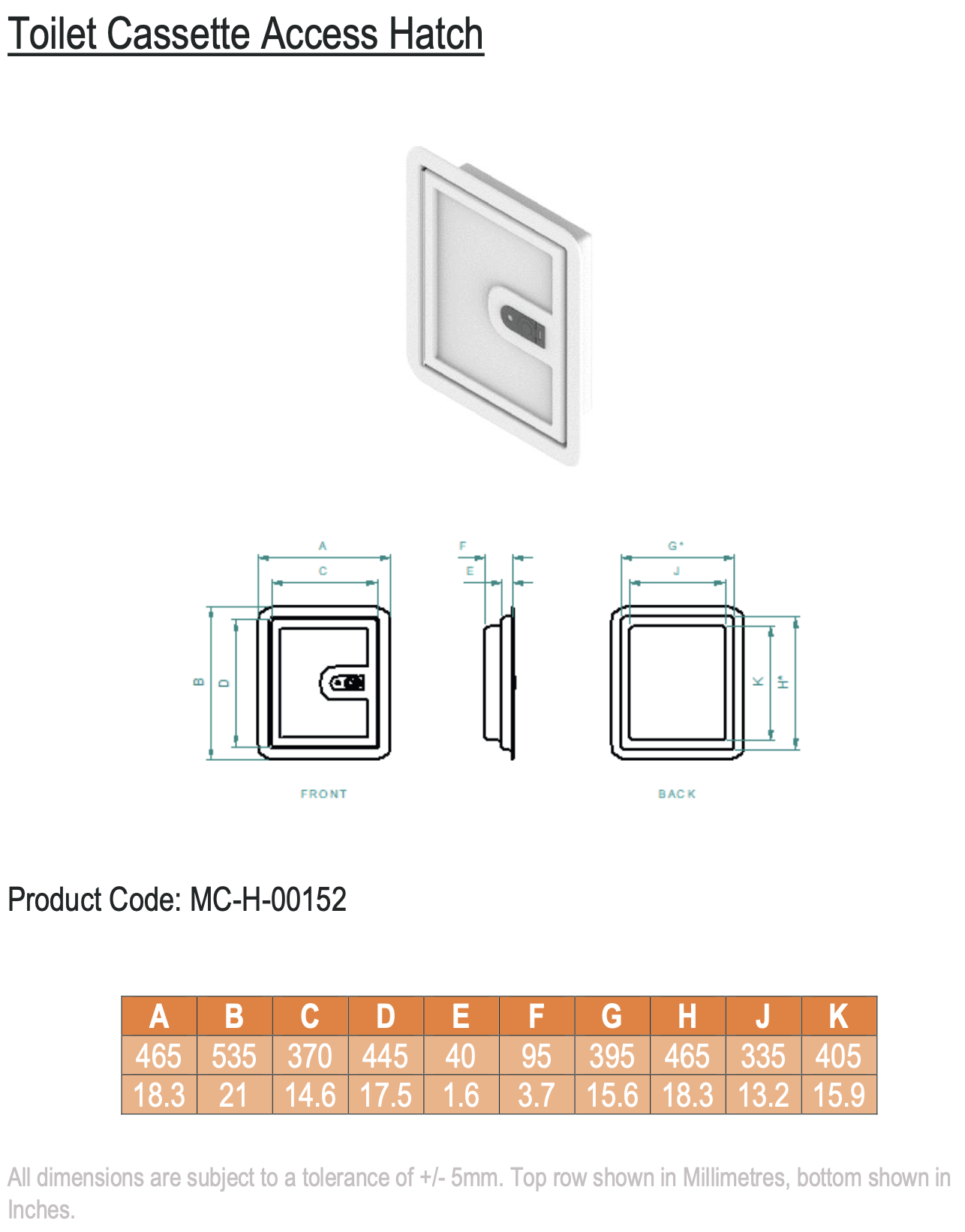 Toilet Cassette Access Hatch

A
C
B
D
FRONT

F
E

G*
J
K
H*
BACK

Product Code: MC-H-00152

| A | B | C | D | E | F | G | H | J | K |
|---|---|---|---|---|---|---|---|---|---|
| 465 | 535 | 370 | 445 | 40 | 95 | 395 | 465 | 335 | 405 |
| 18.3 | 21 | 14.6 | 17.5 | 1.6 | 3.7 | 15.6 | 18.3 | 13.2 | 15.9 |

All dimensions are subject to a tolerance of +/- 5mm. Top row shown in Millimetres, bottom shown in Inches.