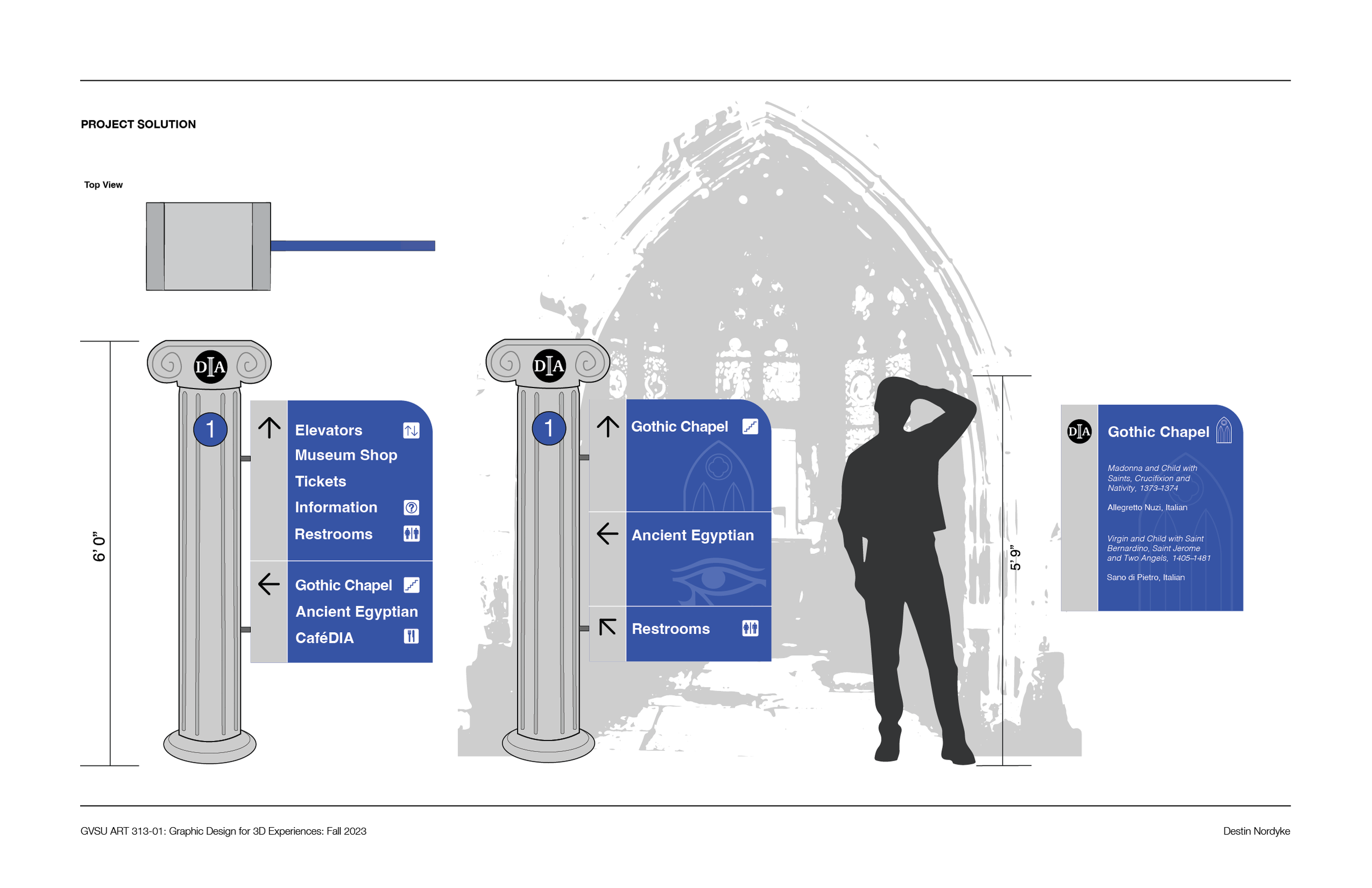 PROJECT SOLUTION

Top View

6' 0"

DIA

1

Elevators
Museum Shop
Tickets
Information
Restrooms

Gothic Chapel
Ancient Egyptian
CaféDIA

DIA

1

Gothic Chapel

Ancient Egyptian

Restrooms

5' 9"

DIA

Gothic Chapel

Madonna and Child with Saints, Crucifixion and Nativity, 1373–1374

Allegretto Nuzi, Italian

Virgin and Child with Saint Bernardino, Saint Jerome and Two Angels, 1405–1481

Sano di Pietro, Italian

GVSU ART 313-01: Graphic Design for 3D Experiences: Fall 2023

Destin Nordyke