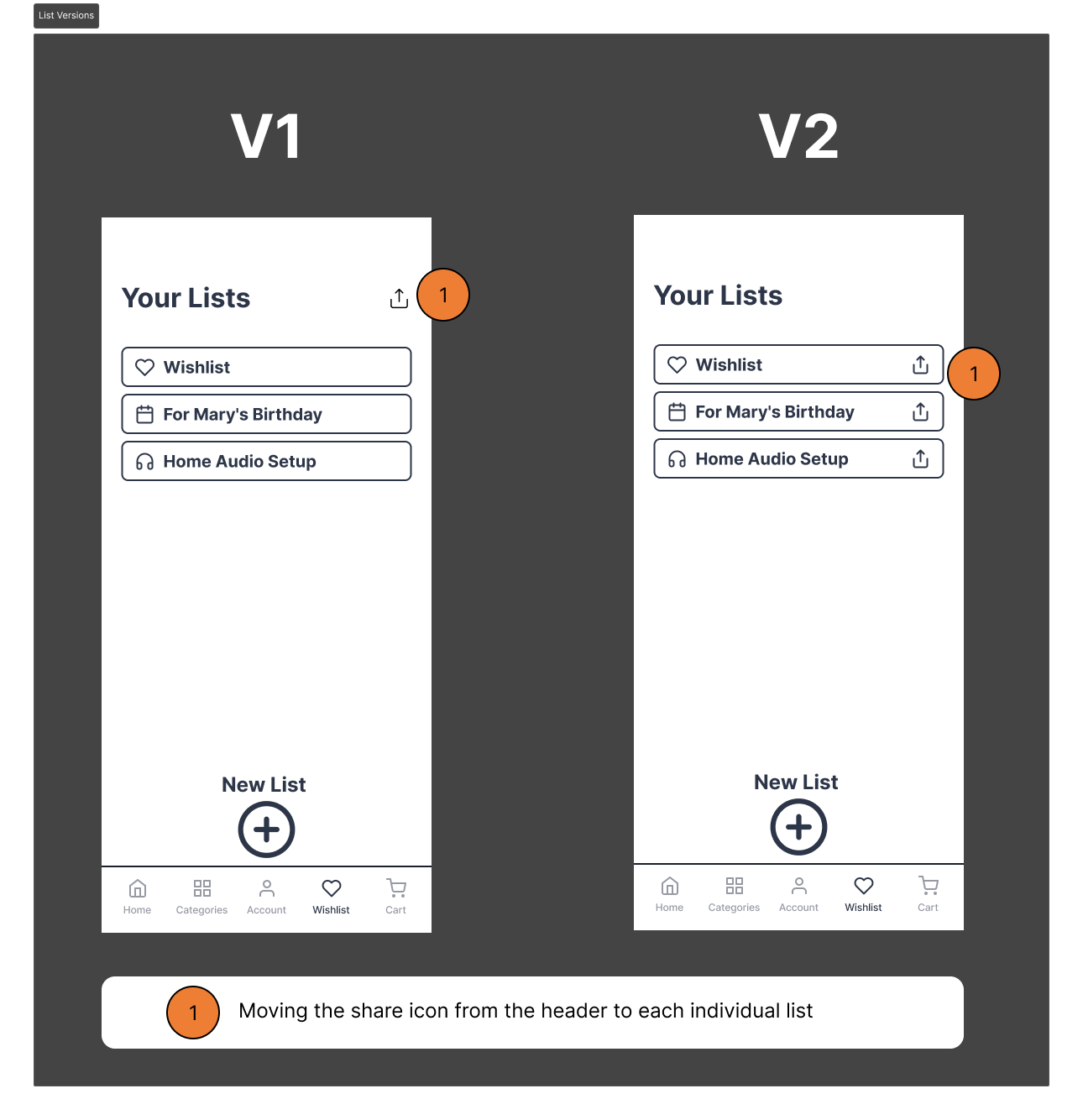 List Versions

V1

Your Lists

1

Wishlist

For Mary's Birthday

Home Audio Setup

New List

Home Categories Account Wishlist Cart

V2

Your Lists

Wishlist

1

For Mary's Birthday

Home Audio Setup

New List

Home Categories Account Wishlist Cart

1 Moving the share icon from the header to each individual list