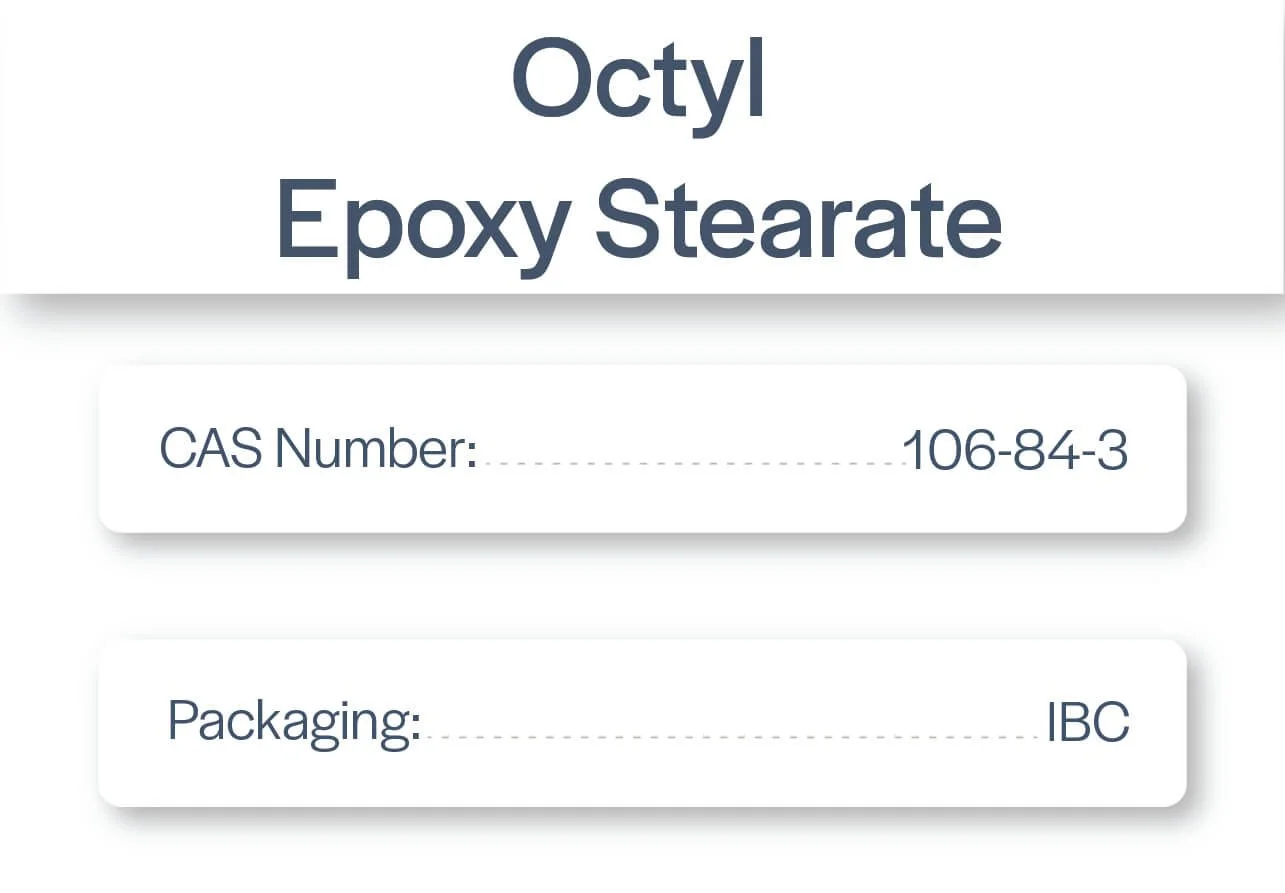 Octyl
Epoxy Stearate

CAS Number: 106-84-3

Packaging: IBC