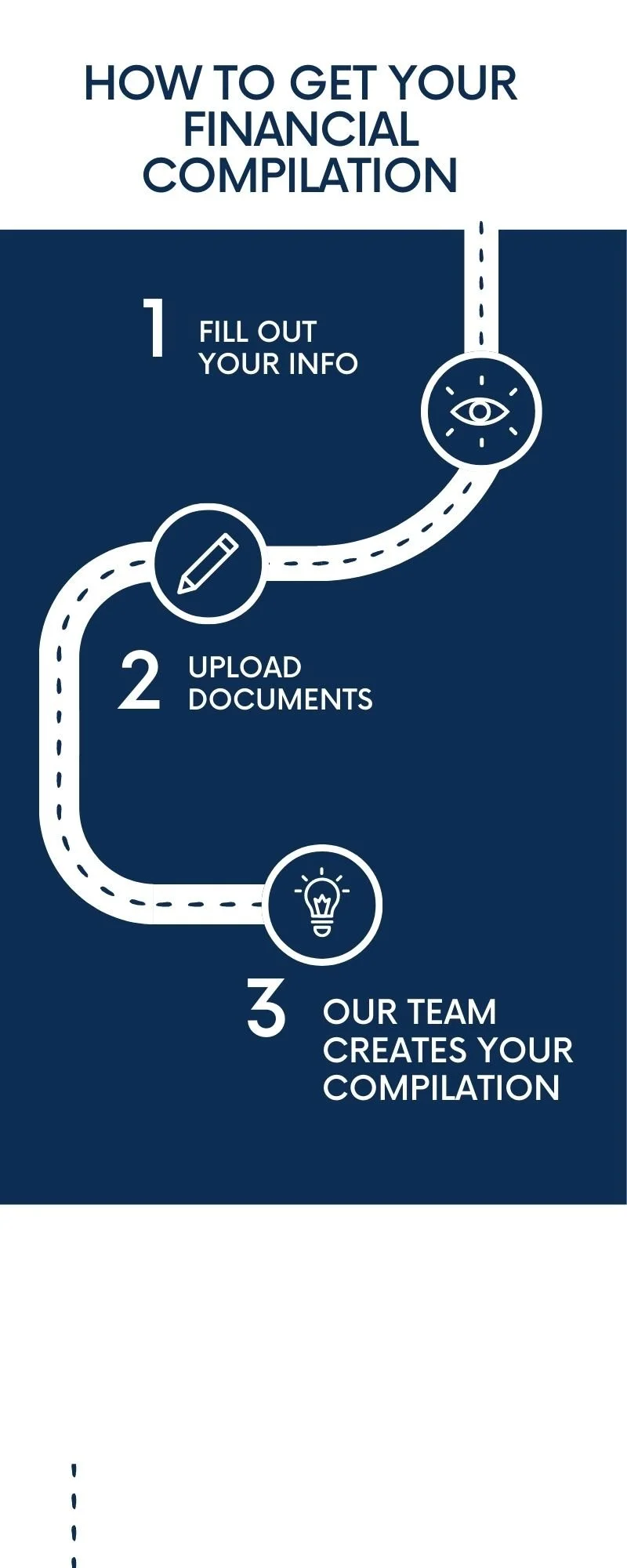 HOW TO GET YOUR FINANCIAL COMPILATION

1 FILL OUT YOUR INFO

2 UPLOAD DOCUMENTS

3 OUR TEAM CREATES YOUR COMPILATION