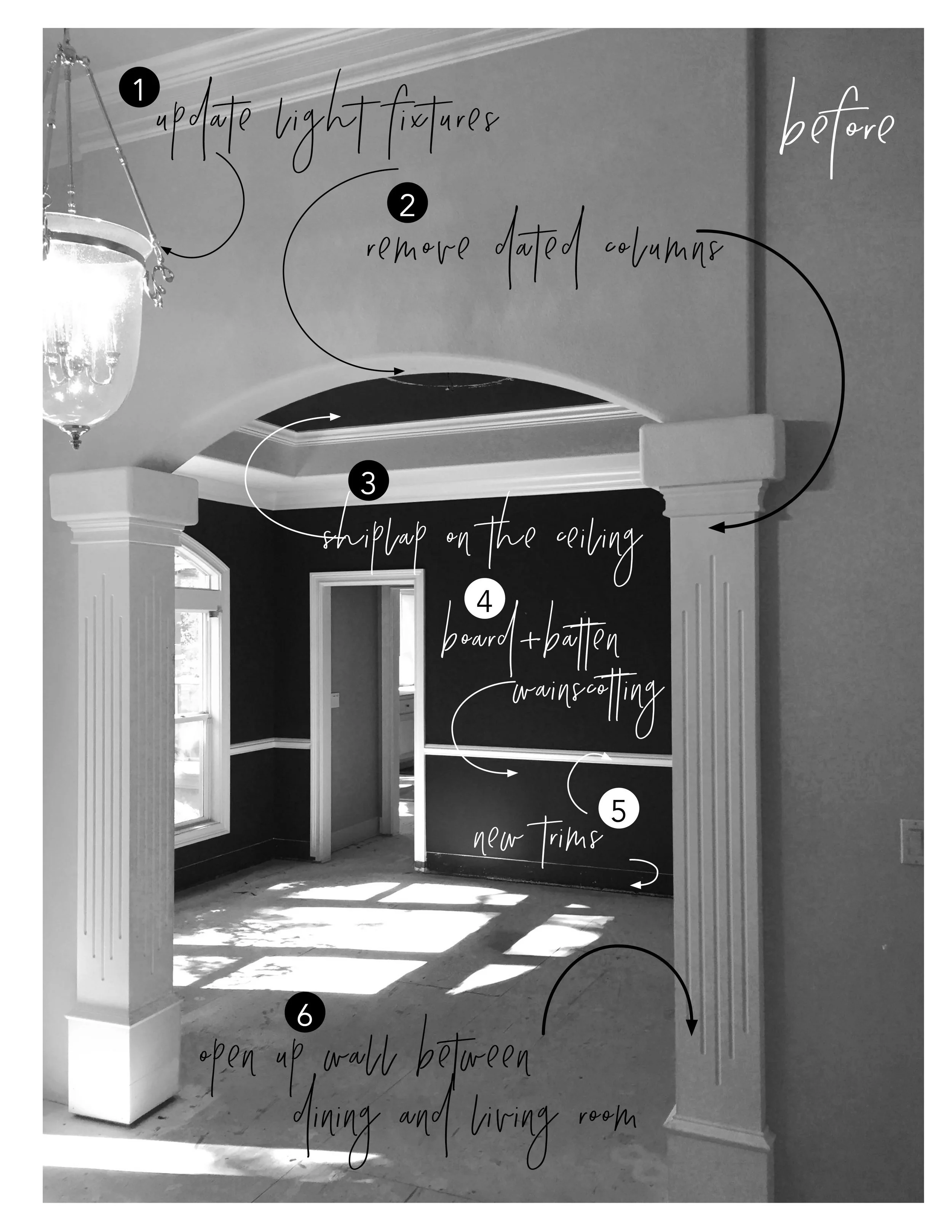 1 update light fixtures

before

2 remove dated columns

3 shiplap on the ceiling

4 board+batten wainscotting

5 new trims

6 open up wall between dining and living room