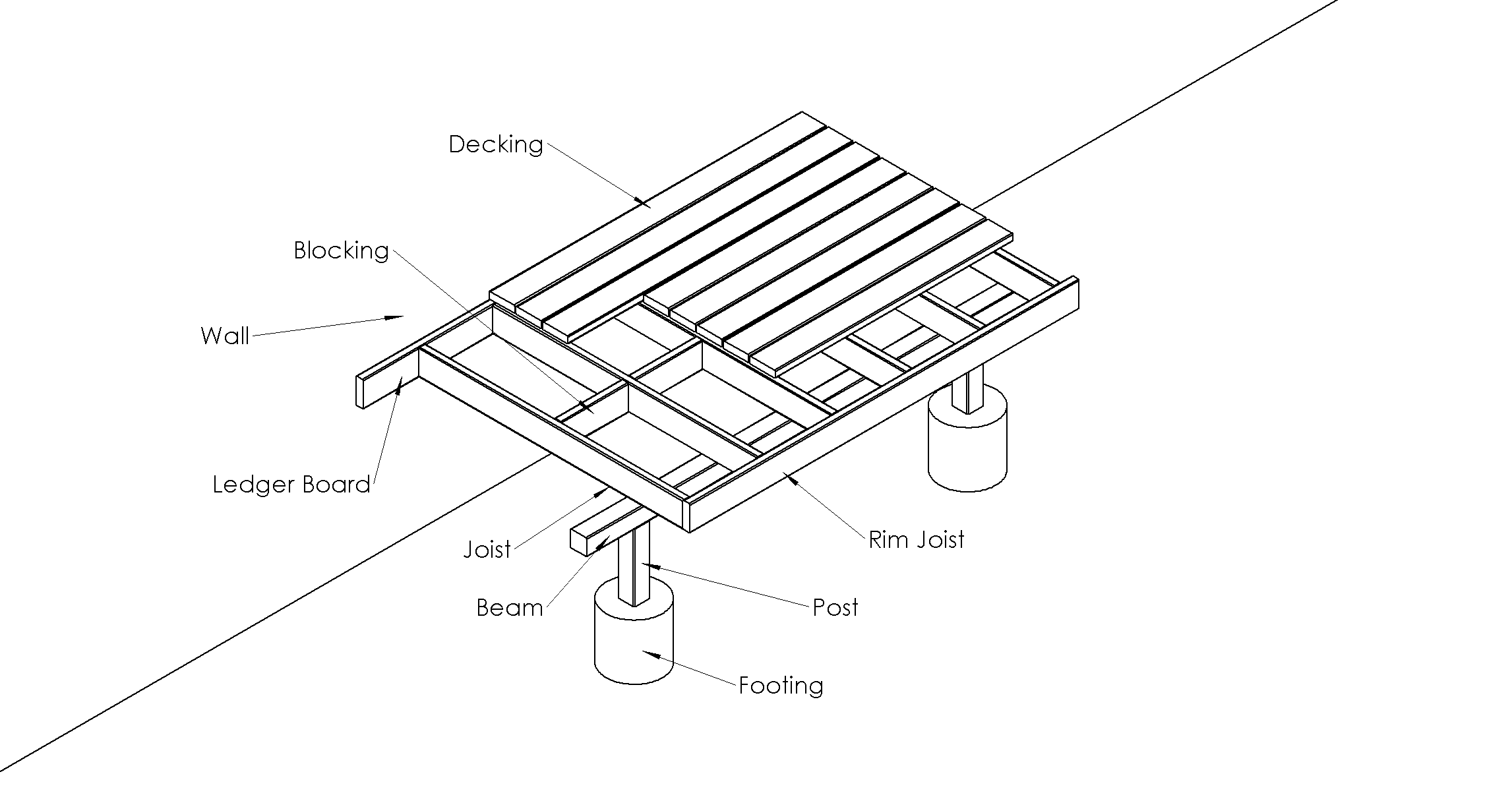 Decking

Blocking

Wall

Ledger Board

Joist

Beam

Rim Joist

Post

Footing