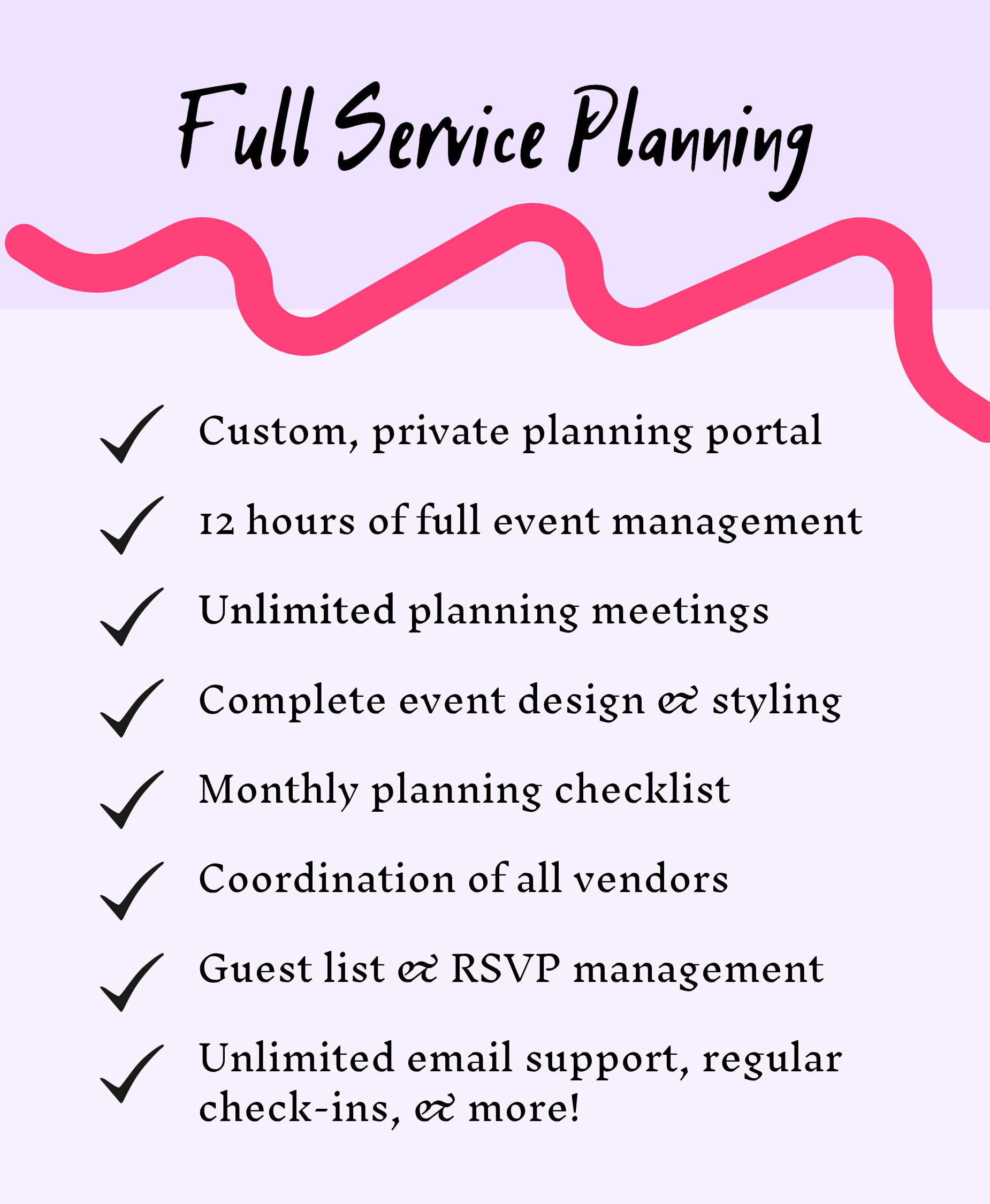 Full Service Planning

✓ Custom, private planning portal

✓ 12 hours of full event management

✓ Unlimited planning meetings

✓ Complete event design & styling

✓ Monthly planning checklist

✓ Coordination of all vendors

✓ Guest list & RSVP management

✓ Unlimited email support, regular check-ins, & more!