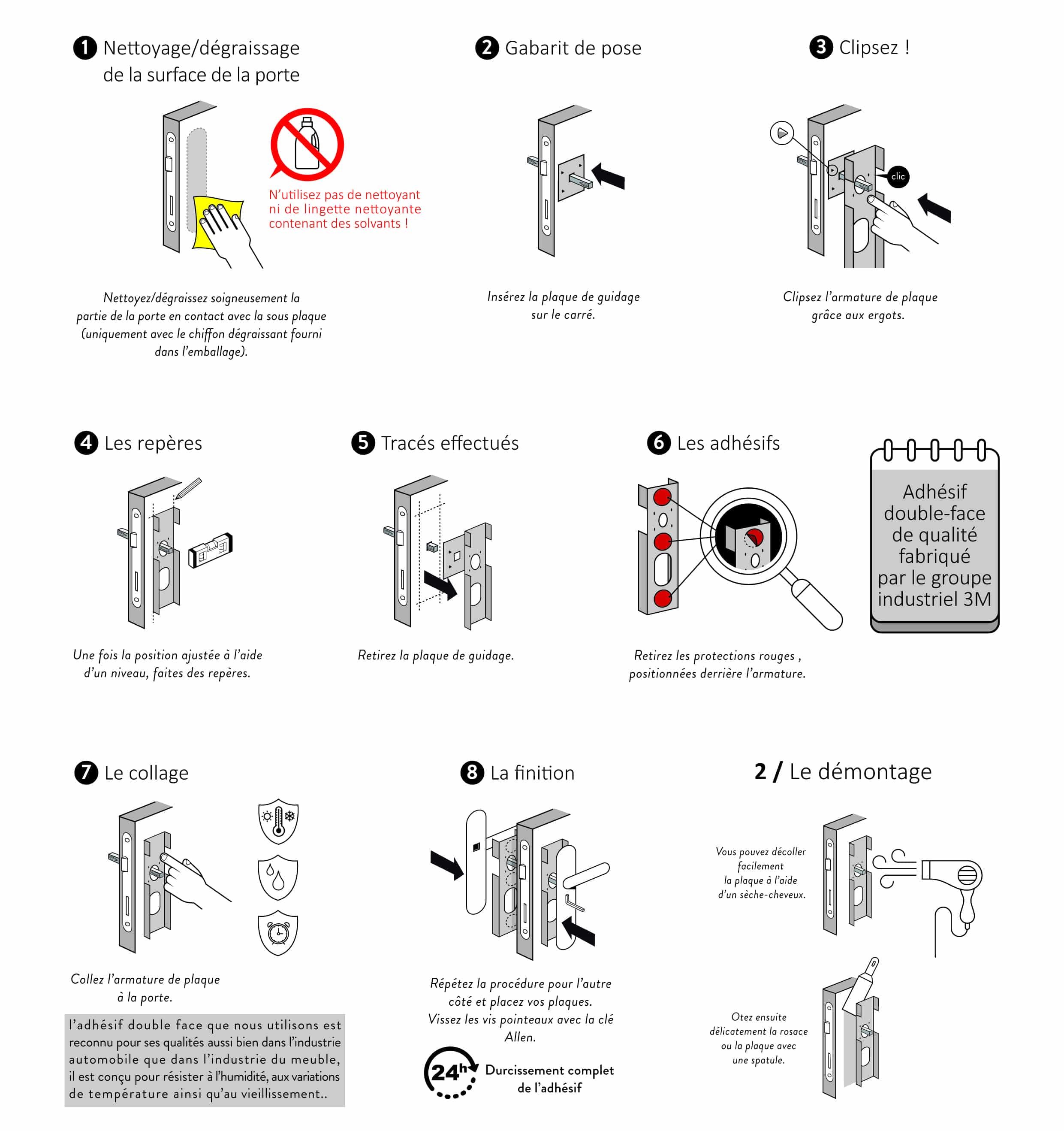 1 Nettoyage/dégraissage de la surface de la porte

N'utilisez pas de nettoyant ni de lingette nettoyante contenant des solvants !

Nettoyez/dégraissez soigneusement la partie de la porte en contact avec la sous plaque (uniquement avec le chiffon dégraissant fourni dans l'emballage).

2 Gabarit de pose

Insérez la plaque de guidage sur le carré.

3 Clipsez !

clic

Clipsez l'armature de plaque grâce aux ergots.

4 Les repères

Une fois la position ajustée à l'aide d'un niveau, faites des repères.

5 Tracés effectués

Retirez la plaque de guidage.

6 Les adhésifs

Retirez les protections rouges , positionnées derrière l'armature.

Adhésif double-face de qualité fabriqué par le groupe industriel 3M

7 Le collage

Collez l'armature de plaque à la porte.

l'adhésif double face que nous utilisons est reconnu pour ses qualités aussi bien dans l'industrie automobile que dans l'industrie du meuble, il est conçu pour résister à l'humidité, aux variations de température ainsi qu'au vieillissement..

8 La finition

Répétez la procédure pour l'autre côté et placez vos plaques. Vissez les vis pointeaux avec la clé Allen.

24h Durcissement complet de l'adhésif

2 / Le démontage

Vous pouvez décoller facilement la plaque à l'aide d'un sèche-cheveux.

Otez ensuite délicatement la rosace ou la plaque avec une spatule.