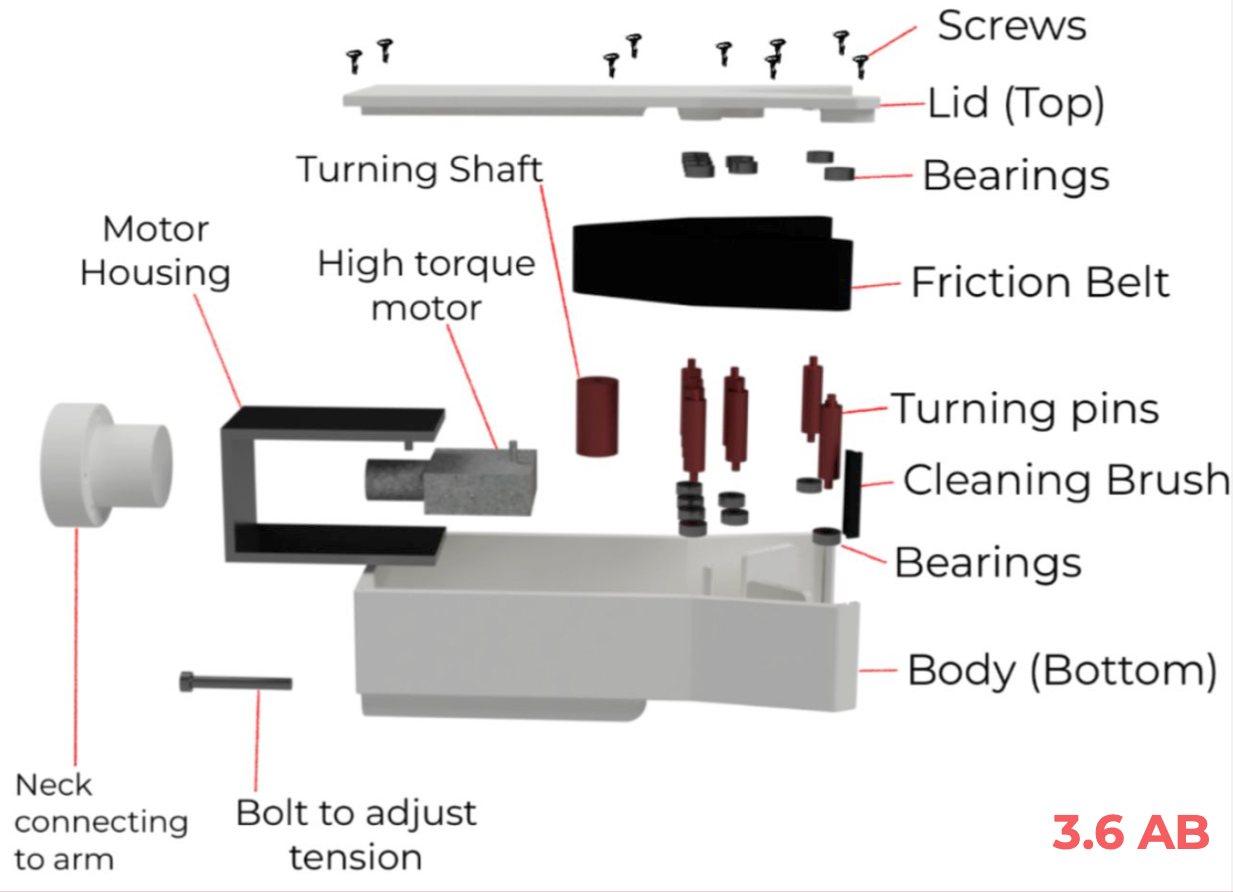 Screws

Lid (Top)

Turning Shaft

Bearings

Motor Housing

High torque motor

Friction Belt

Turning pins

Cleaning Brush

Bearings

Body (Bottom)

Neck connecting to arm

Bolt to adjust tension

3.6 AB